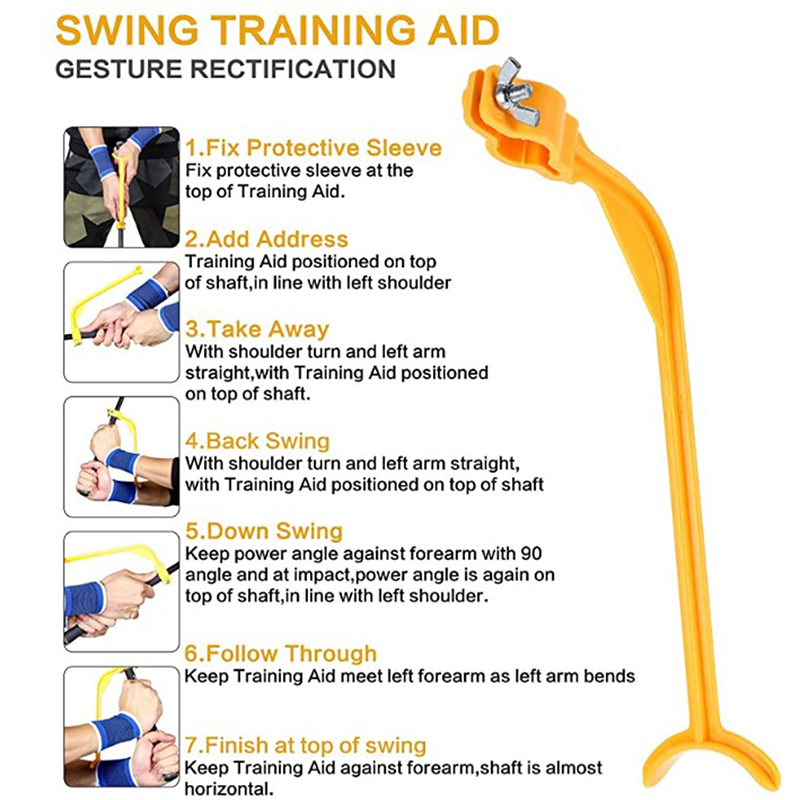 SWING TRAINING AID
GESTURE RECTIFICATION

1.Fix Protective Sleeve
Fix protective sleeve at the top of Training Aid.

2.Add Address
Training Aid positioned on top of shaft,in line with left shoulder

3.Take Away
With shoulder turn and left arm straight,with Training Aid positioned on top of shaft.

4.Back Swing
With shoulder turn and left arm straight, with Training Aid positioned on top of shaft

5.Down Swing
Keep power angle against forearm with 90 angle and at impact,power angle is again on top of shaft,in line with left shoulder.

6.Follow Through
Keep Training Aid meet left forearm as left arm bends

7.Finish at top of swing
Keep Training Aid against forearm,shaft is almost horizontal.