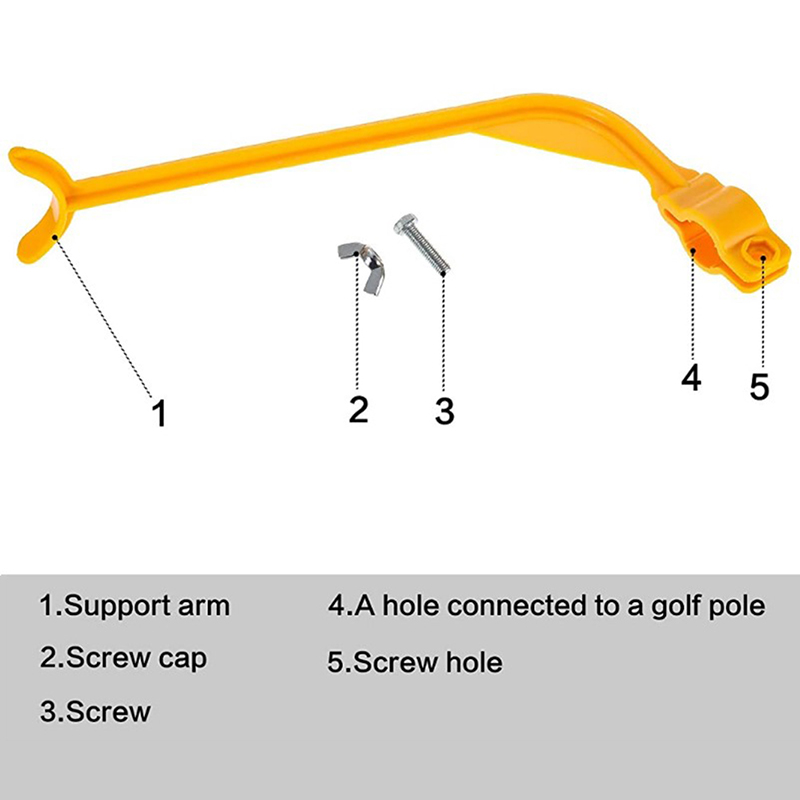 1

2

3

4

5

1.Support arm

2.Screw cap

3.Screw

4.A hole connected to a golf pole

5.Screw hole