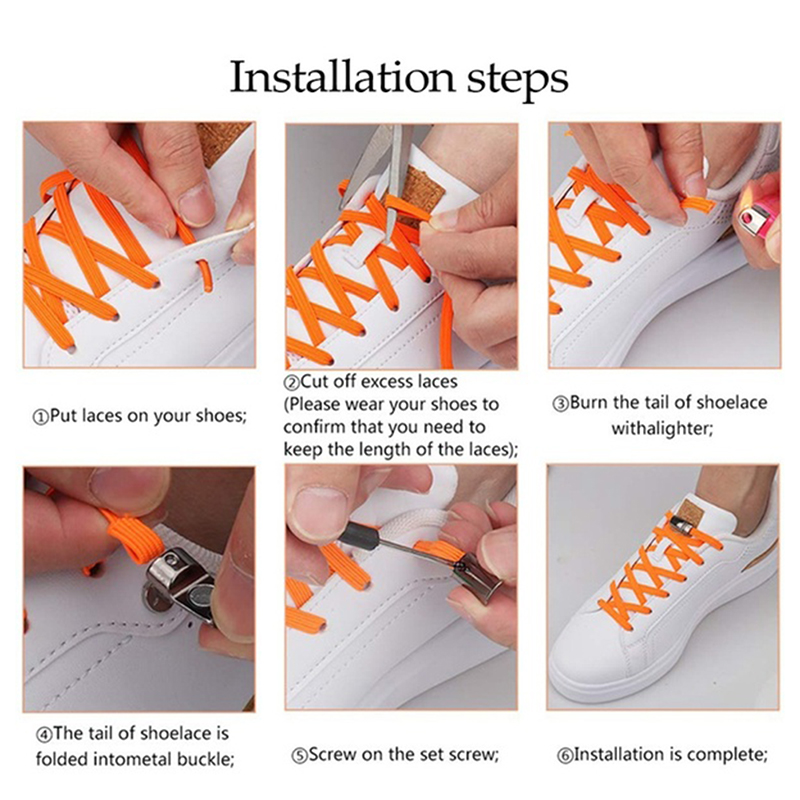 Installation steps

①Put laces on your shoes;

②Cut off excess laces (Please wear your shoes to confirm that you need to keep the length of the laces);

③Burn the tail of shoelace withalighter;

④The tail of shoelace is folded intometal buckle;

⑤Screw on the set screw;

⑥Installation is complete;