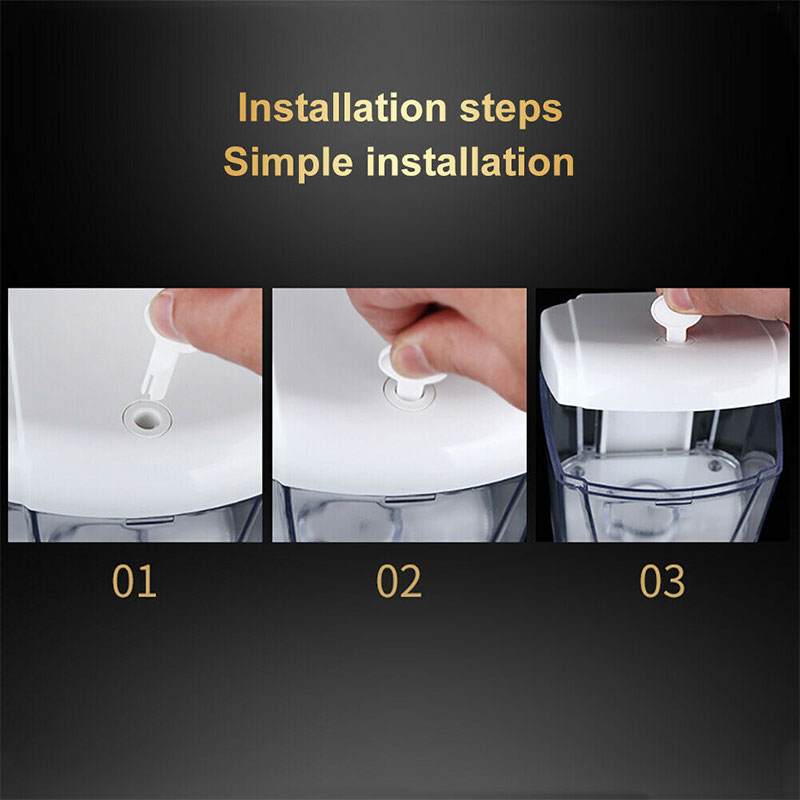 Installation steps
Simple installation

01

02

03