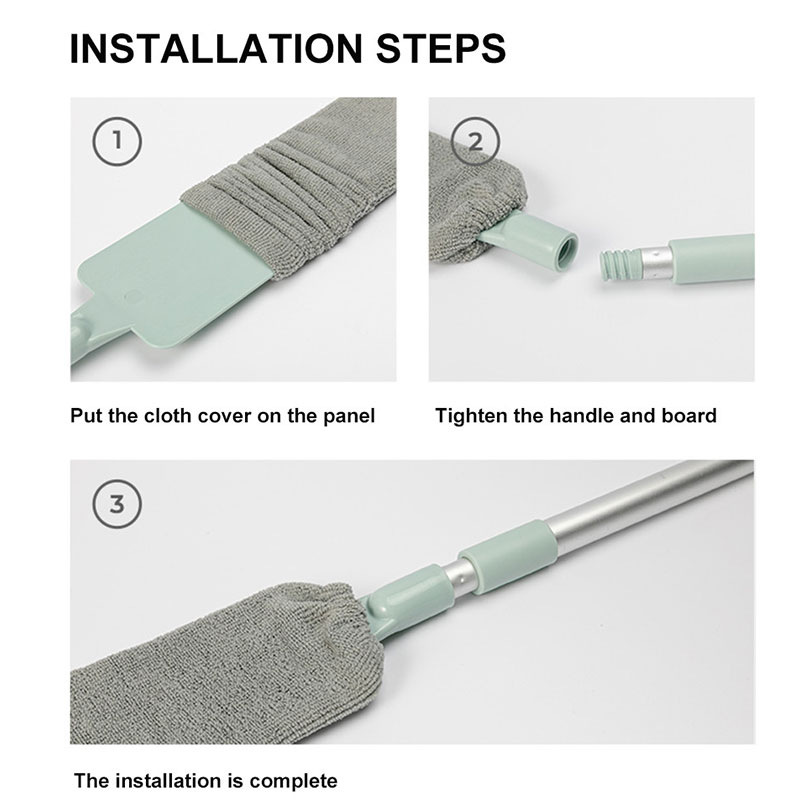 INSTALLATION STEPS

1

Put the cloth cover on the panel

2

Tighten the handle and board

3

The installation is complete