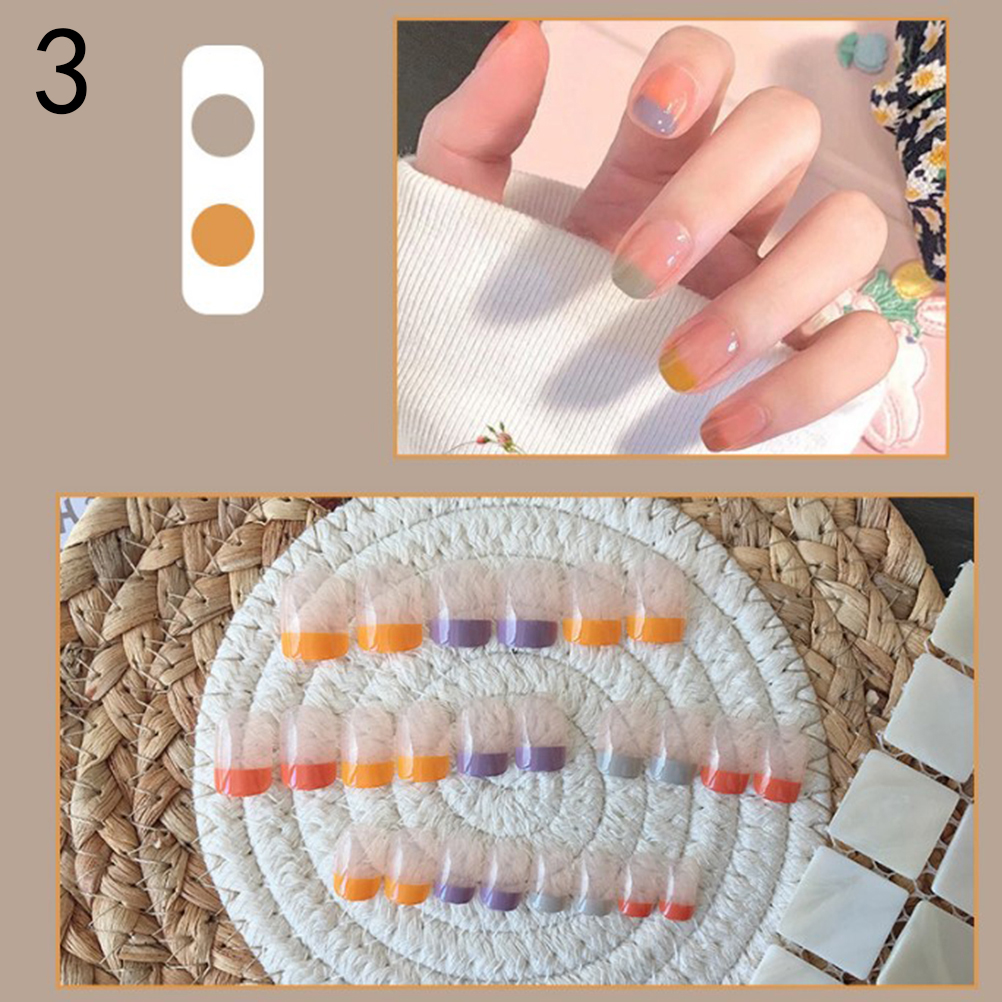 3