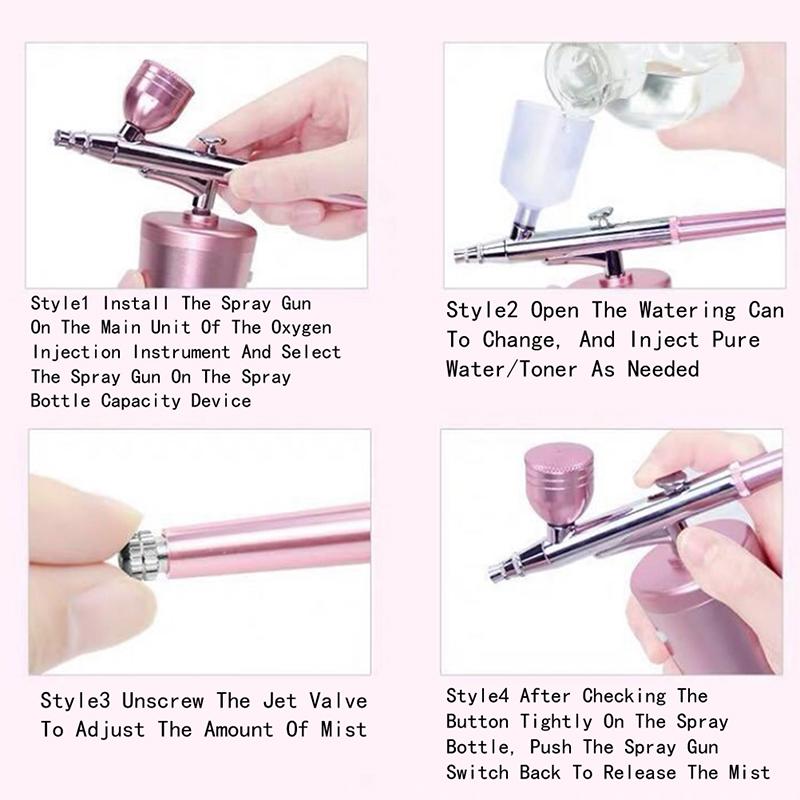 Style1 Install The Spray Gun On The Main Unit Of The Oxygen Injection Instrument And Select The Spray Gun On The Spray Bottle Capacity Device

Style2 Open The Watering Can To Change, And Inject Pure Water/Toner As Needed

Style3 Unscrew The Jet Valve To Adjust The Amount Of Mist

Style4 After Checking The Button Tightly On The Spray Bottle, Push The Spray Gun Switch Back To Release The Mist