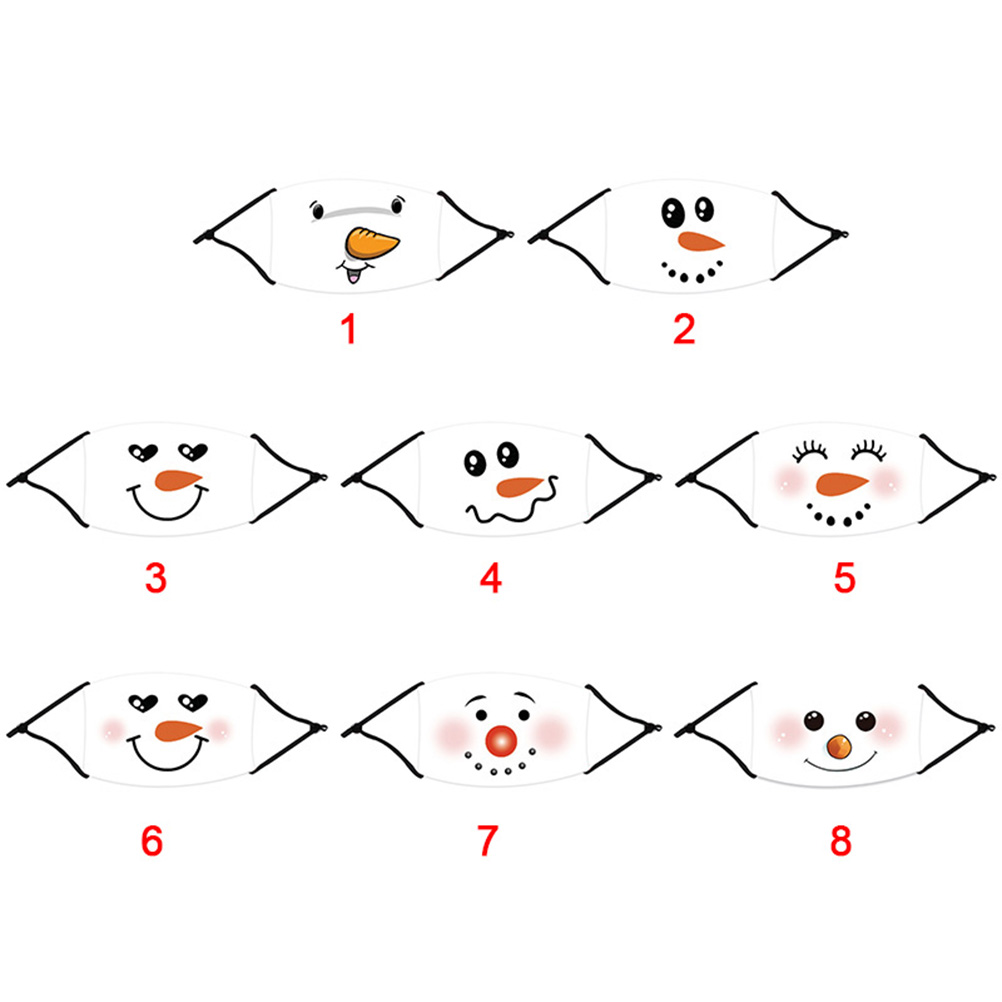 1

2

3

4

5

6

7

8