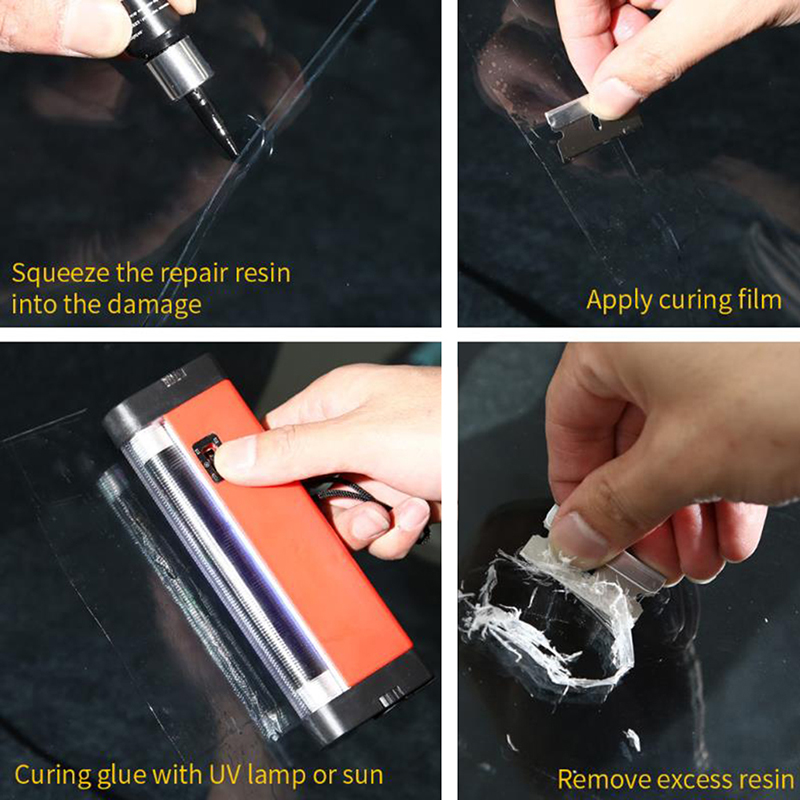 Squeeze the repair resin into the damage

Apply curing film

Curing glue with UV lamp or sun

Remove excess resin