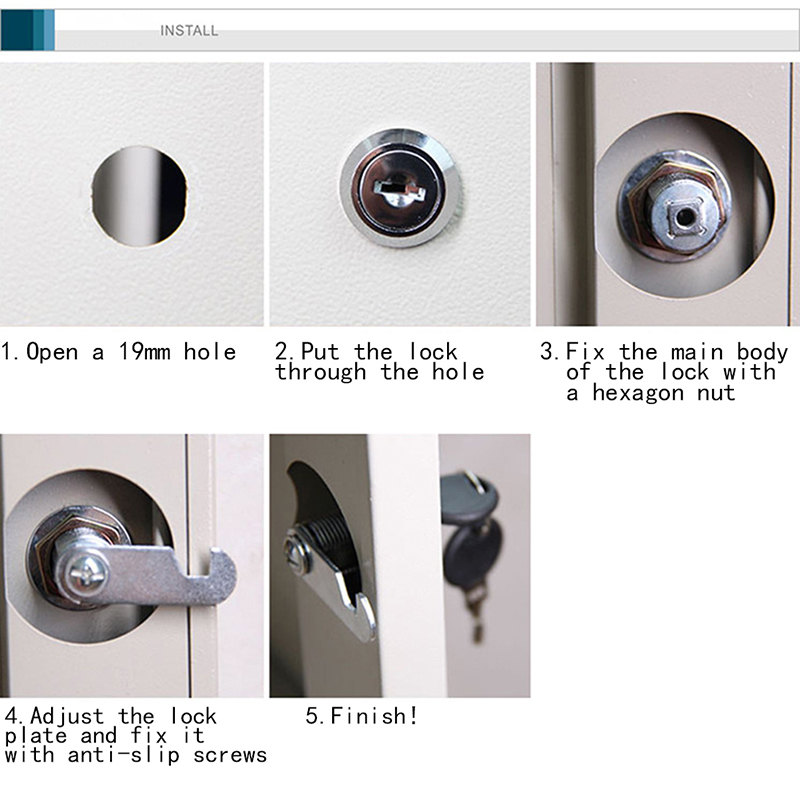 INSTALL

1. Open a 19mm hole

2. Put the lock through the hole

3. Fix the main body of the lock with a hexagon nut

4. Adjust the lock plate and fix it with anti-slip screws

5. Finish!