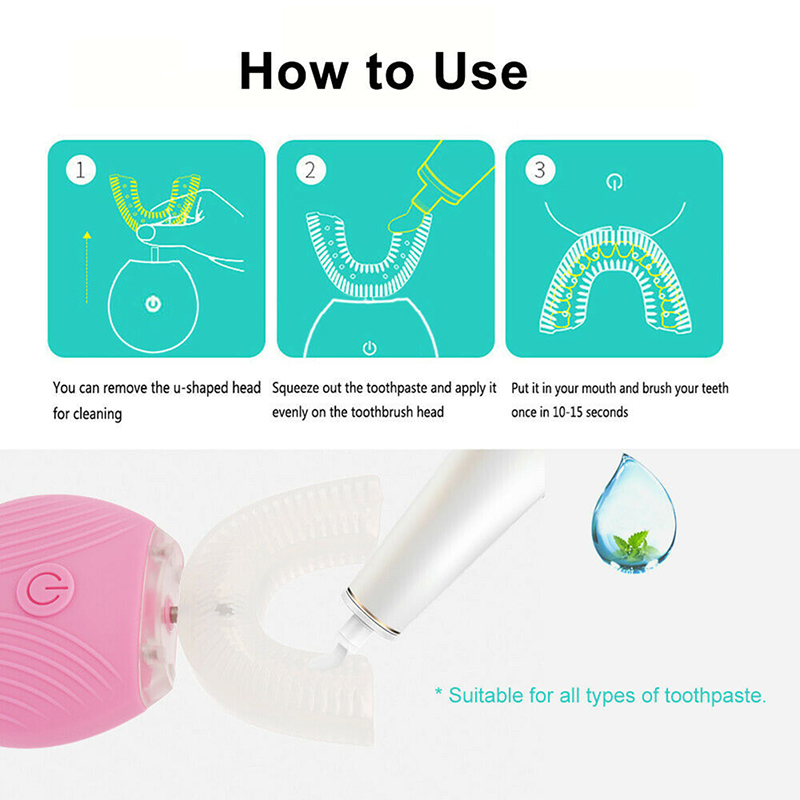 How to Use

1

2

3

You can remove the u-shaped head for cleaning

Squeeze out the toothpaste and apply it evenly on the toothbrush head

Put it in your mouth and brush your teeth once in 10-15 seconds

* Suitable for all types of toothpaste.