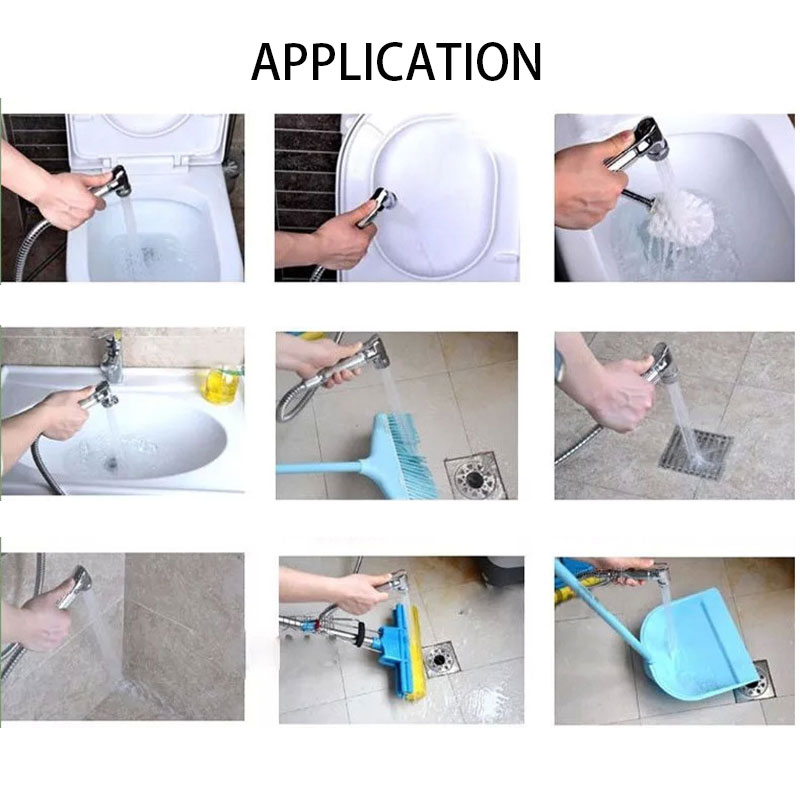 APPLICATION