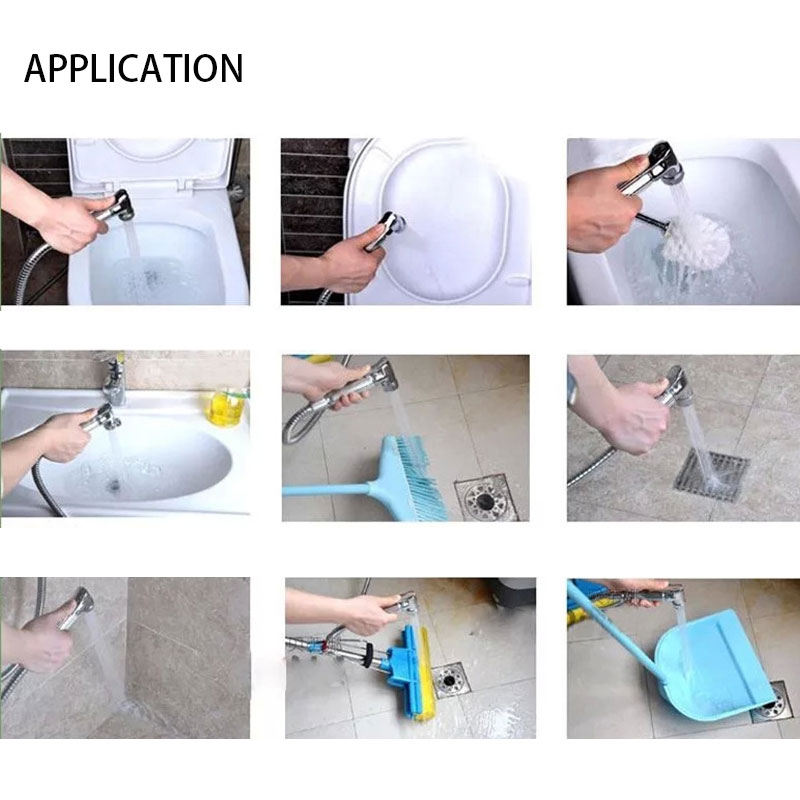 APPLICATION