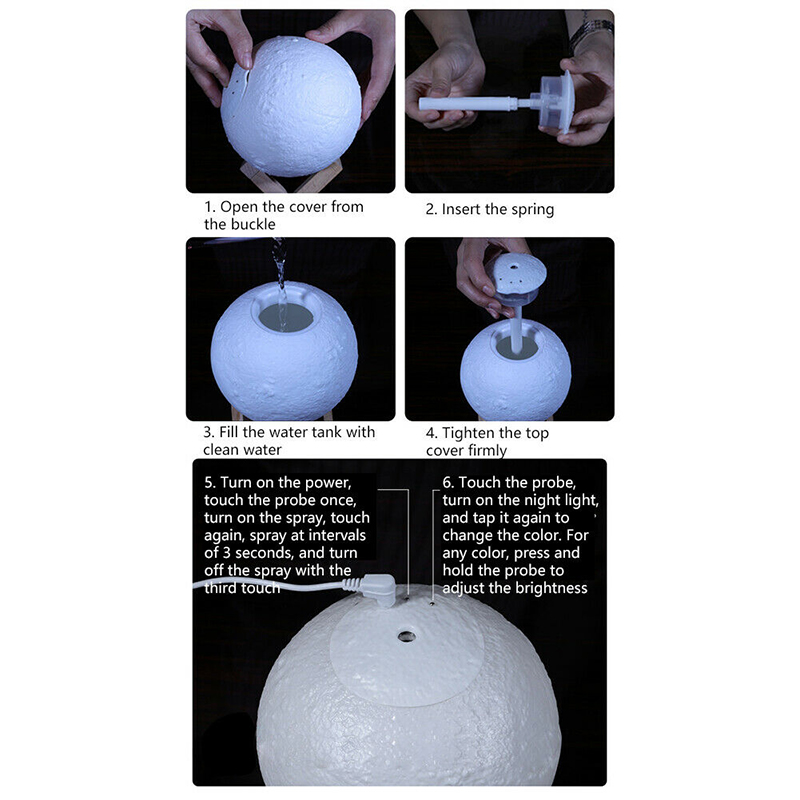 1. Open the cover from the buckle

2. Insert the spring

3. Fill the water tank with clean water

4. Tighten the top cover firmly

5. Turn on the power, touch the probe once, turn on the spray, touch again, spray at intervals of 3 seconds, and turn off the spray with the third touch

6. Touch the probe, turn on the night light, and tap it again to change the color. For any color, press and hold the probe to adjust the brightness