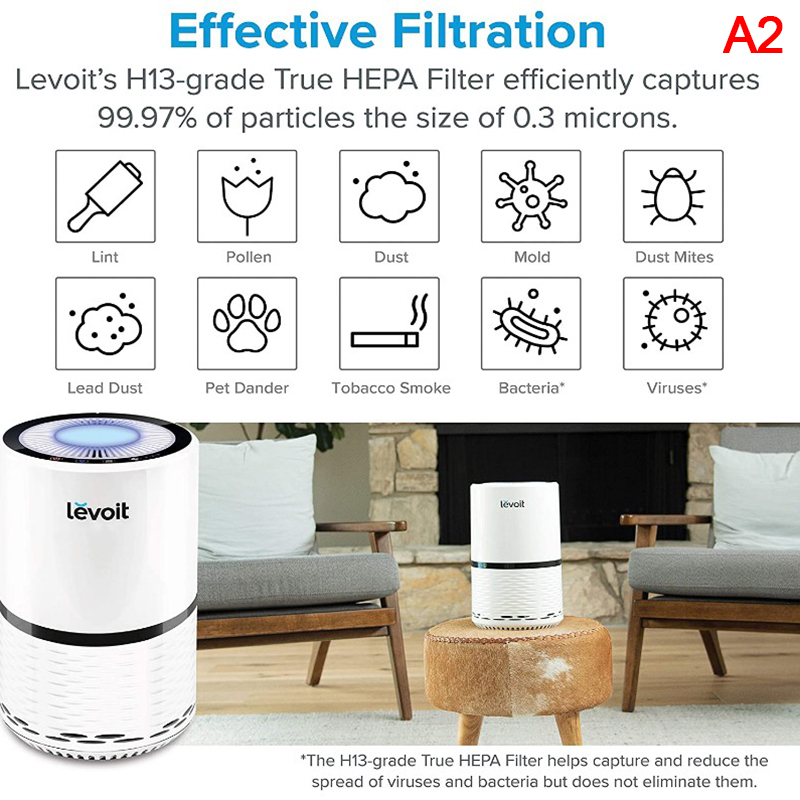 Effective Filtration

A2

Levoit's H13-grade True HEPA Filter efficiently captures 99.97% of particles the size of 0.3 microns.

Lint

Pollen

Dust

Mold

Dust Mites

Lead Dust

Pet Dander

Tobacco Smoke

Bacteria*

Viruses*

levoit

levoit

*The H13-grade True HEPA Filter helps capture and reduce the spread of viruses and bacteria but does not eliminate them.