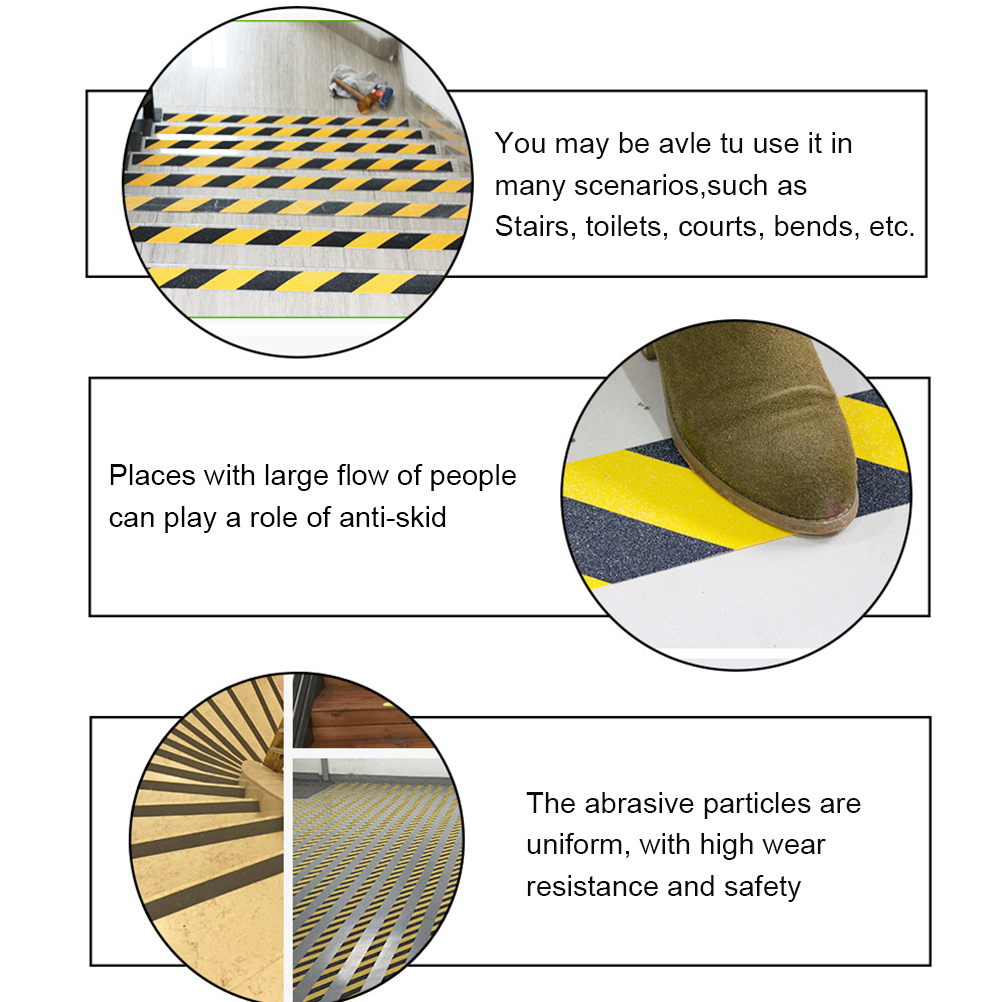 You may be avle tu use it in many scenarios,such as Stairs, toilets, courts, bends, etc.

Places with large flow of people can play a role of anti-skid

The abrasive particles are uniform, with high wear resistance and safety