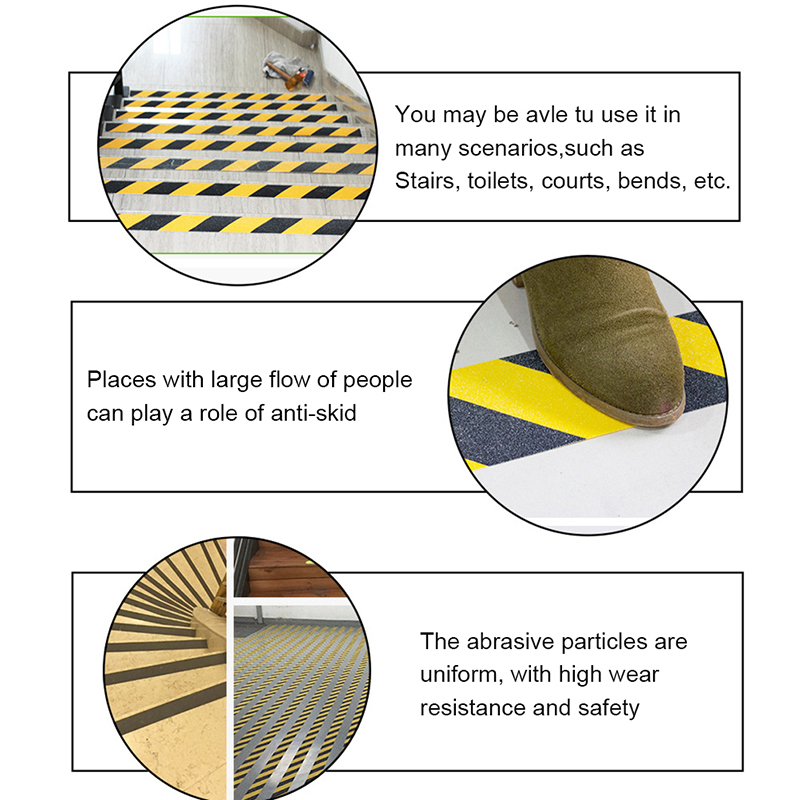 You may be avle tu use it in many scenarios,such as Stairs, toilets, courts, bends, etc.

Places with large flow of people can play a role of anti-skid

The abrasive particles are uniform, with high wear resistance and safety