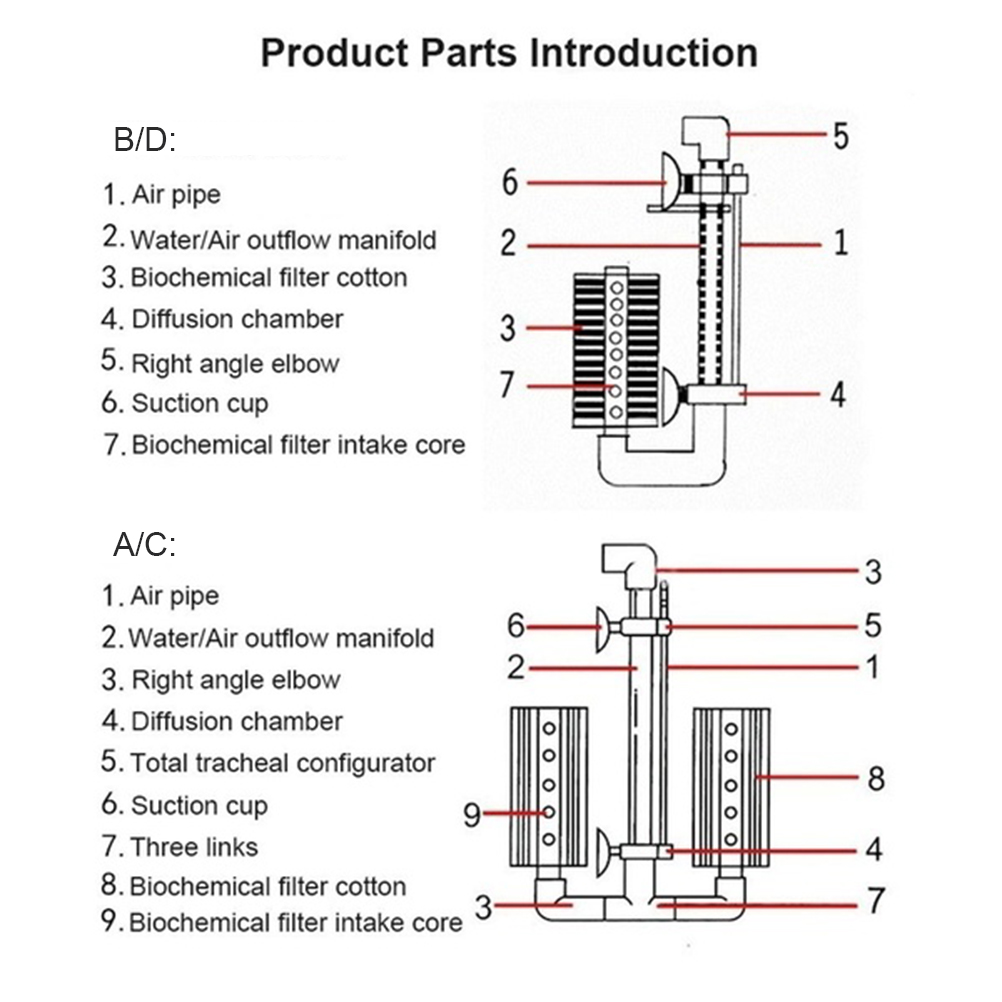 Product Parts Introduction

B/D:

1. Air pipe
2. Water/Air outflow manifold
3. Biochemical filter cotton
4. Diffusion chamber
5. Right angle elbow
6. Suction cup
7. Biochemical filter intake core

5
6
2
1
3
7
4

A/C:

1. Air pipe
2. Water/Air outflow manifold
3. Right angle elbow
4. Diffusion chamber
5. Total tracheal configurator
6. Suction cup
7. Three links
8. Biochemical filter cotton
9. Biochemical filter intake core

3
6
5
2
1
8
9
4
3
7