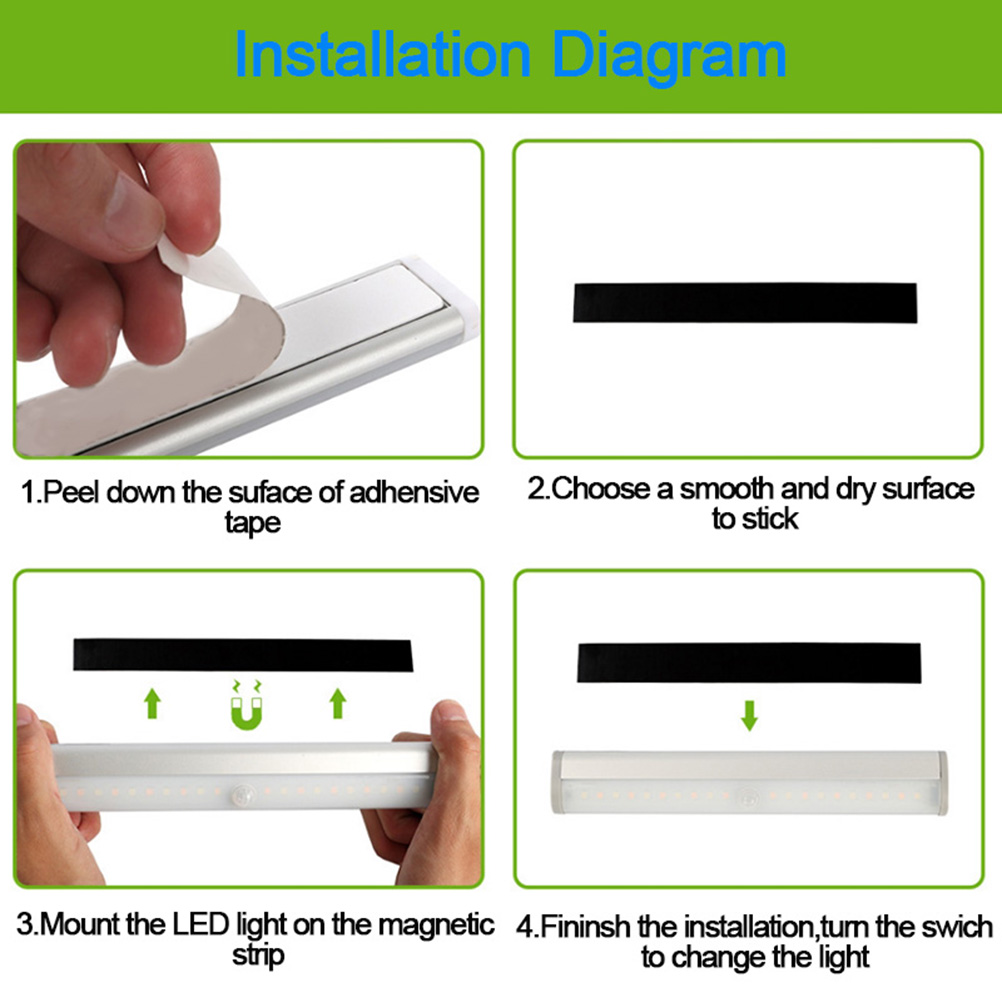 Installation Diagram

1.Peel down the suface of adhensive tape

2.Choose a smooth and dry surface to stick

3.Mount the LED light on the magnetic strip

4.Fininsh the installation,turn the swich to change the light