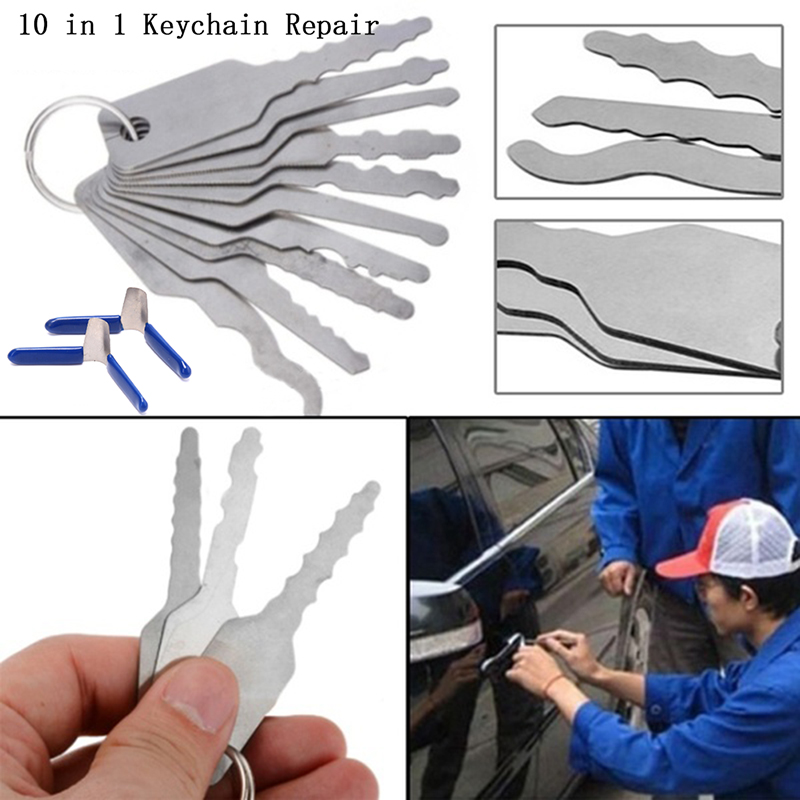 10 in 1 Keychain Repair