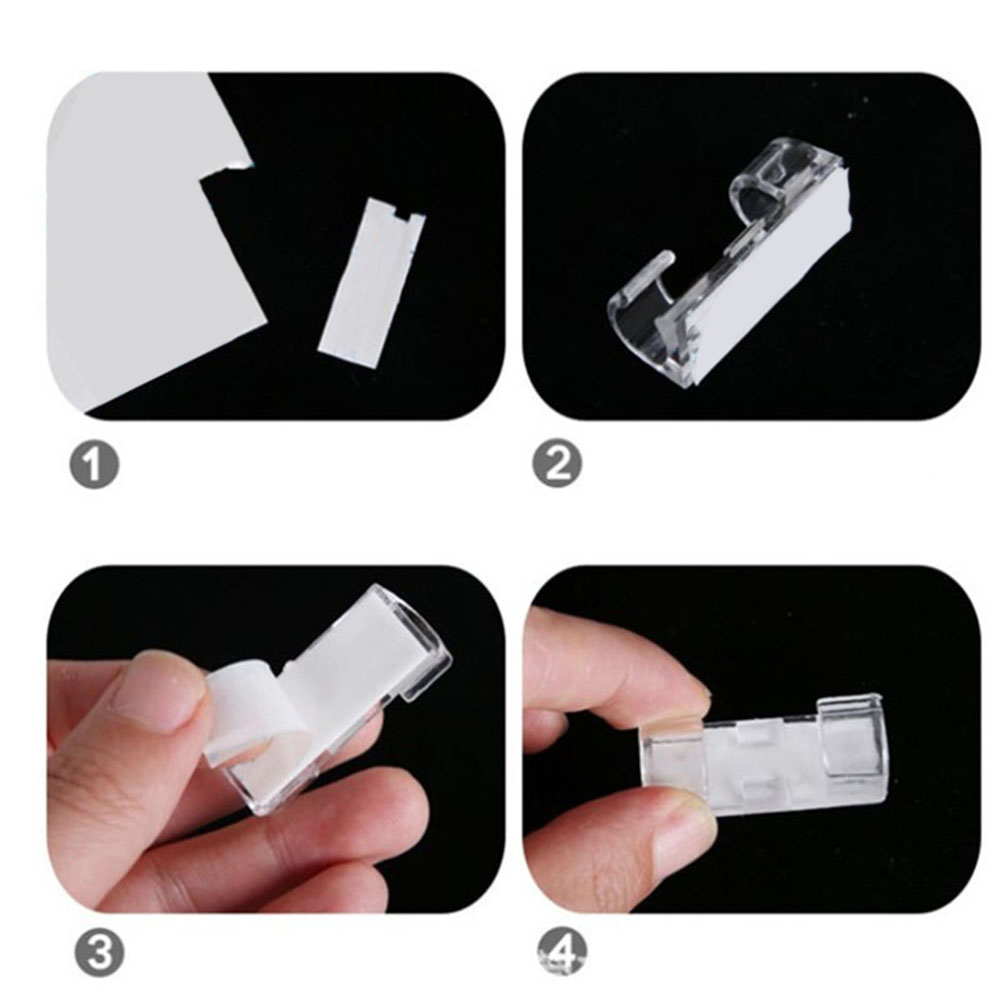 1

2

3

4