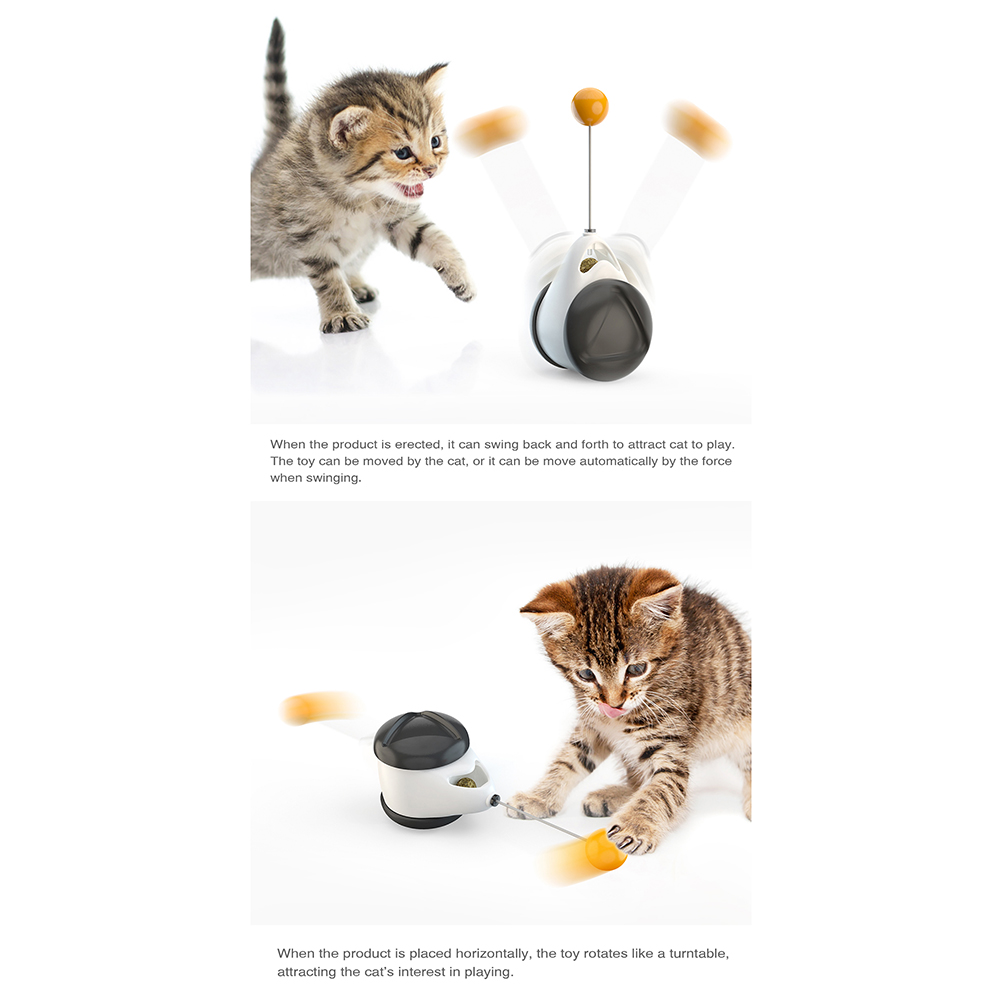 When the product is erected, it can swing back and forth to attract cat to play. The toy can be moved by the cat, or it can be move automatically by the force when swinging.

When the product is placed horizontally, the toy rotates like a turntable, attracting the cat's interest in playing.