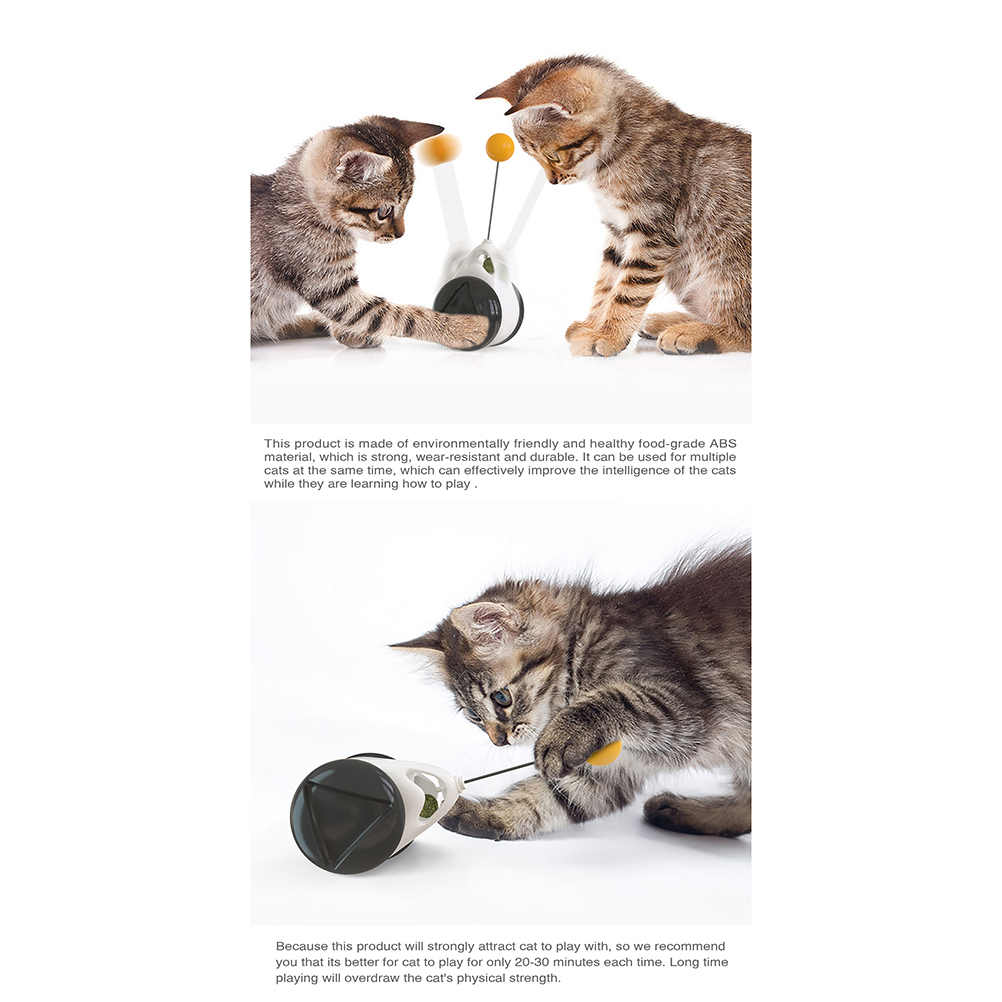 This product is made of environmentally friendly and healthy food-grade ABS material, which is strong, wear-resistant and durable. It can be used for multiple cats at the same time, which can effectively improve the intelligence of the cats while they are learning how to play .

Because this product will strongly attract cat to play with, so we recommend you that its better for cat to play for only 20-30 minutes each time. Long time playing will overdraw the cat's physical strength.