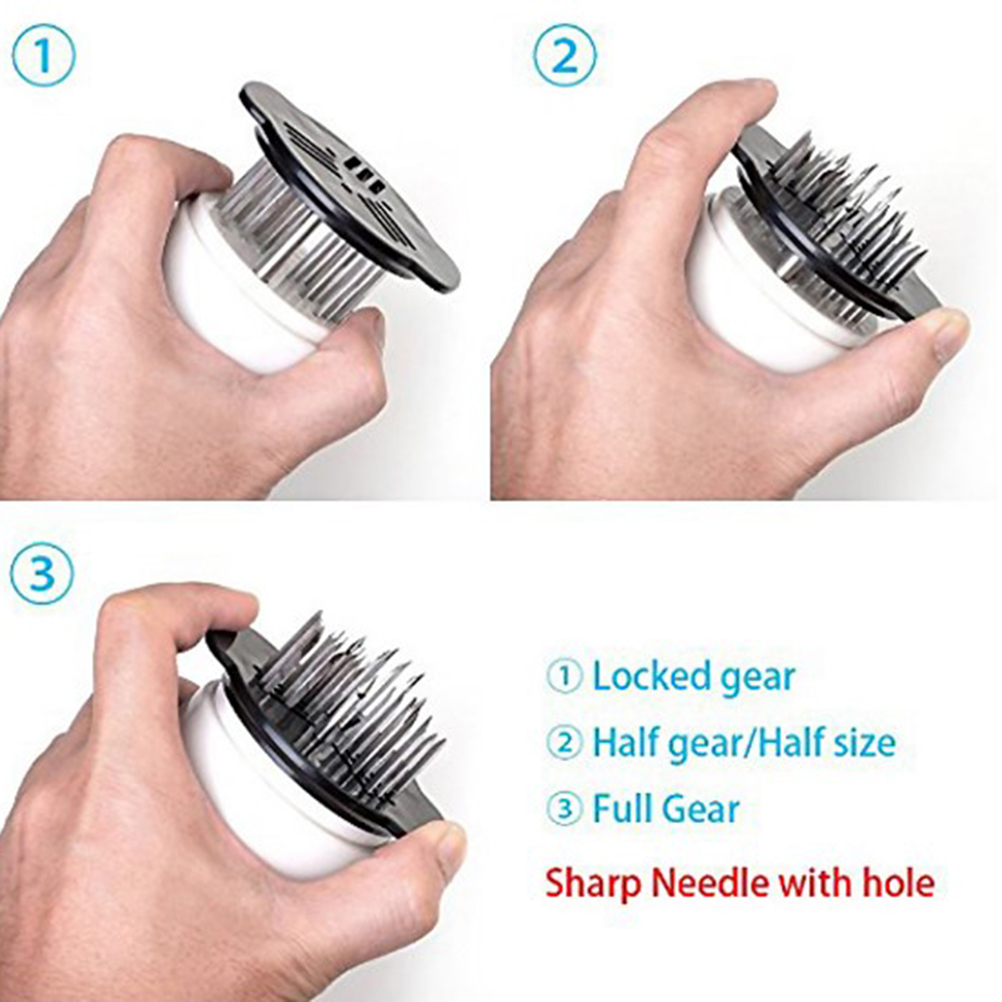 ①

②

③

① Locked gear

② Half gear/Half size

③ Full Gear

Sharp Needle with hole