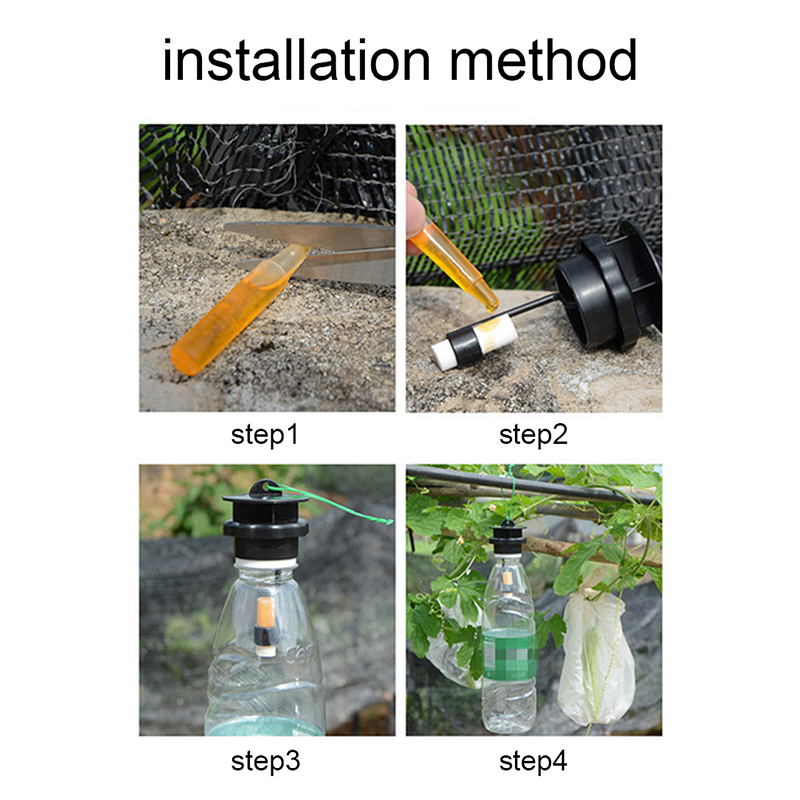 installation method

step1

step2

step3

step4