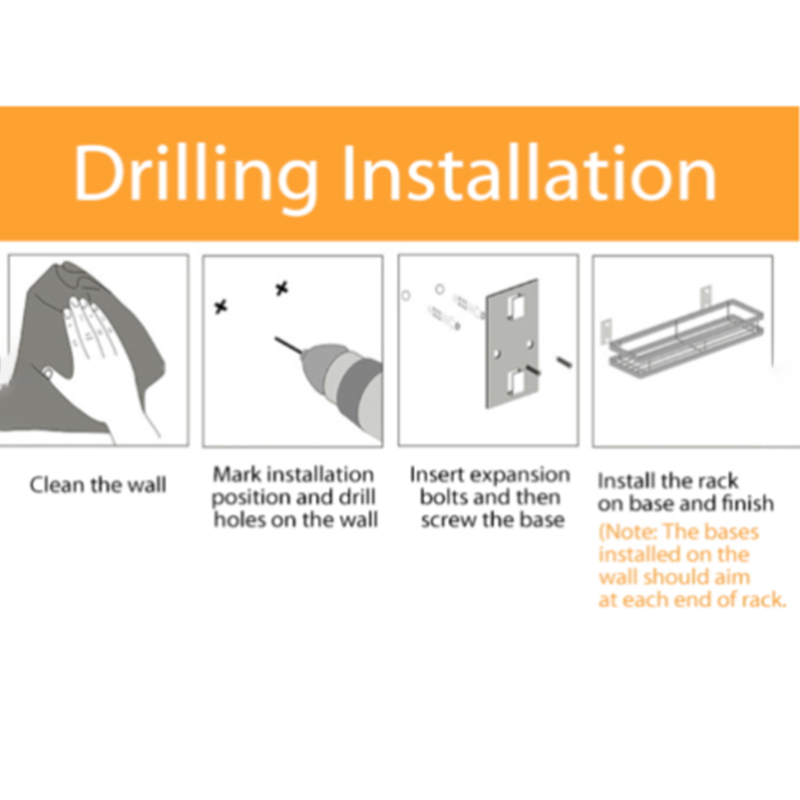 Drilling Installation

Clean the wall

Mark installation position and drill holes on the wall

Insert expansion bolts and then screw the base

Install the rack on base and finish
(Note: The bases installed on the wall should aim at each end of rack.