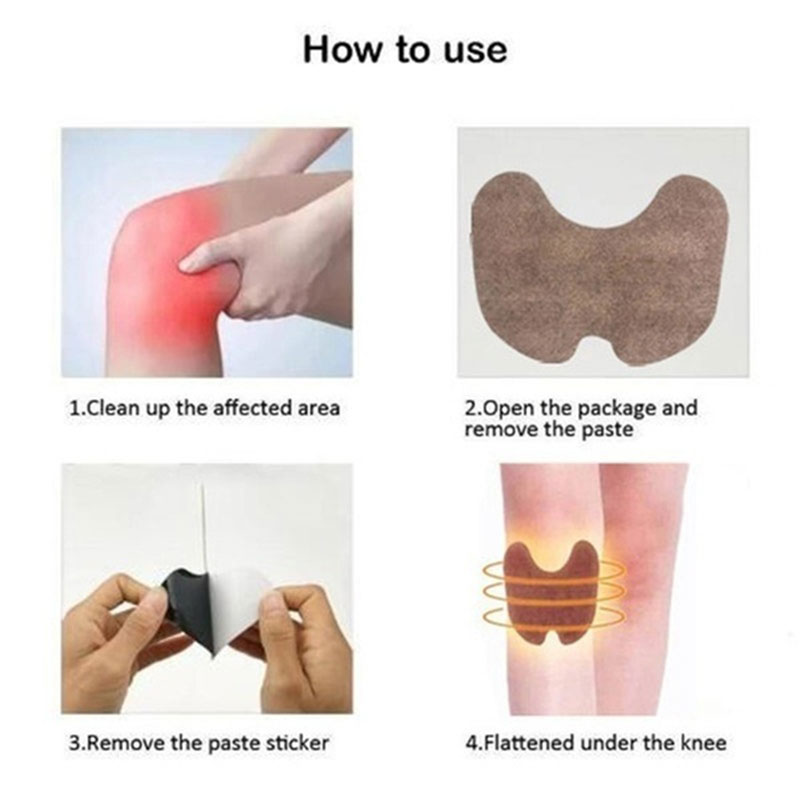 How to use

1.Clean up the affected area

2.Open the package and remove the paste

3.Remove the paste sticker

4.Flattened under the knee