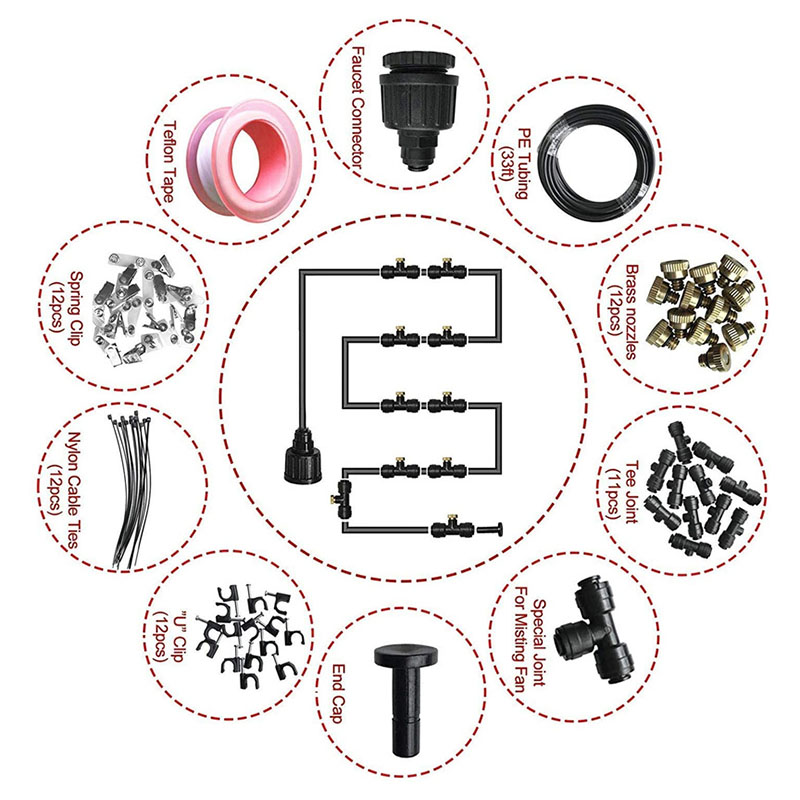 Faucet Connector

PE Tubing (33ft)

Brass nozzles (12pcs)

Tee Joint (11pcs)

Special Joint For Misting Fan

End Cap

"U" Clip (12pcs)

Nylon Cable Ties (12pcs)

Spring Clip (12pcs)

Teflon Tape