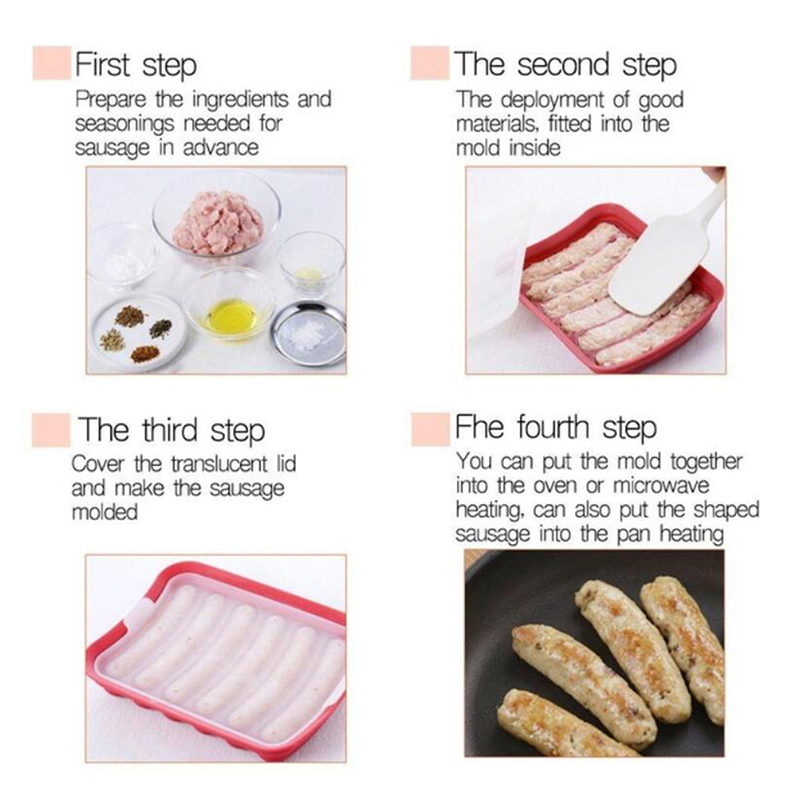 First step
Prepare the ingredients and seasonings needed for sausage in advance

The second step
The deployment of good materials, fitted into the mold inside

The third step
Cover the translucent lid and make the sausage molded

Fhe fourth step
You can put the mold together into the oven or microwave heating, can also put the shaped sausage into the pan heating