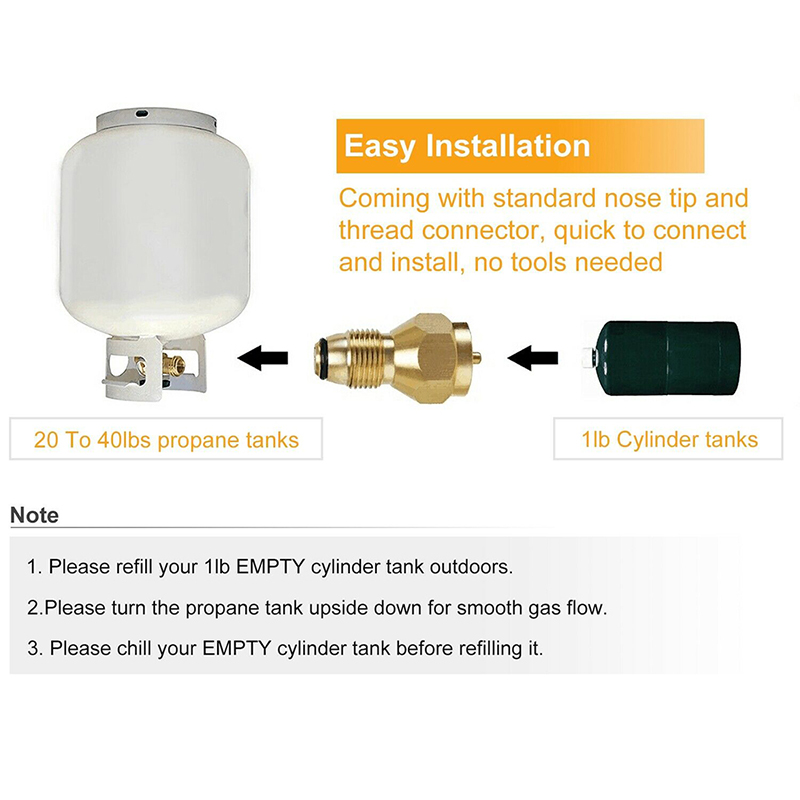 Easy Installation

Coming with standard nose tip and thread connector, quick to connect and install, no tools needed

20 To 40lbs propane tanks

1lb Cylinder tanks

Note

1. Please refill your 1lb EMPTY cylinder tank outdoors.

2.Please turn the propane tank upside down for smooth gas flow.

3. Please chill your EMPTY cylinder tank before refilling it.