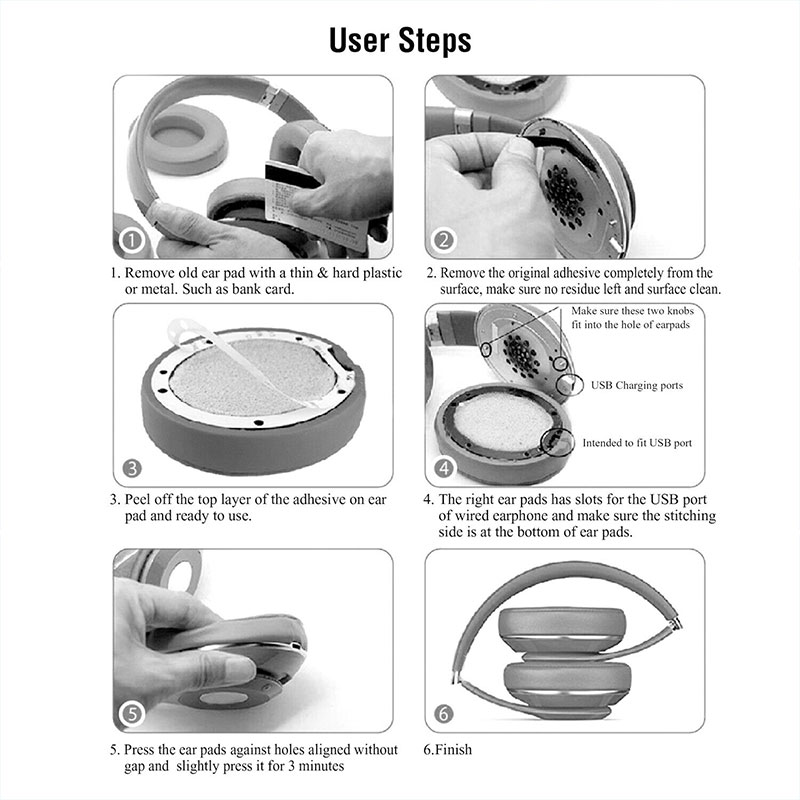 User Steps

1

1. Remove old ear pad with a thin & hard plastic or metal. Such as bank card.

2

2. Remove the original adhesive completely from the surface, make sure no residue left and surface clean.

3

3. Peel off the top layer of the adhesive on ear pad and ready to use.

Make sure these two knobs fit into the hole of earpads

USB Charging ports

Intended to fit USB port

4

4. The right ear pads has slots for the USB port of wired earphone and make sure the stitching side is at the bottom of ear pads.

5

5. Press the ear pads against holes aligned without gap and slightly press it for 3 minutes

6

6.Finish