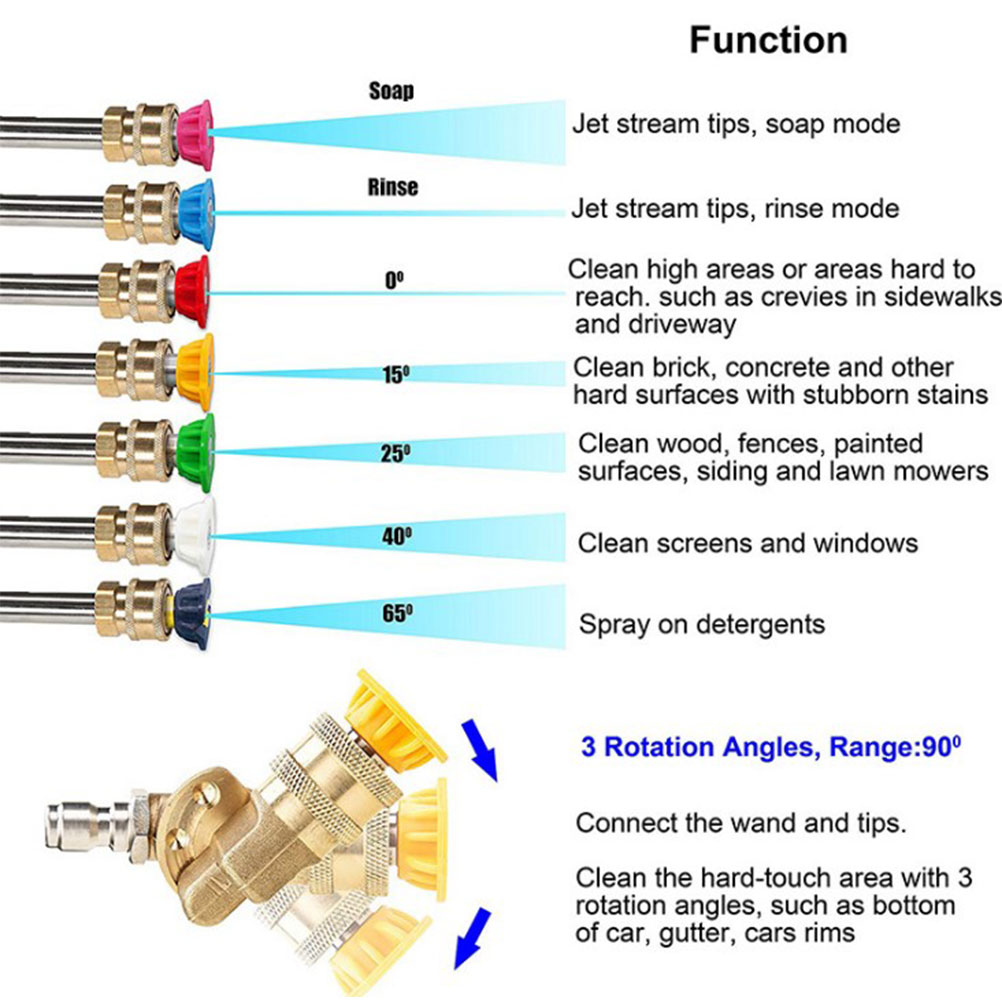 Function

Soap
Jet stream tips, soap mode

Rinse
Jet stream tips, rinse mode

$0^0$
Clean high areas or areas hard to reach. such as crevies in sidewalks and driveway

$15^0$
Clean brick, concrete and other hard surfaces with stubborn stains

$25^0$
Clean wood, fences, painted surfaces, siding and lawn mowers

$40^0$
Clean screens and windows

$65^0$
Spray on detergents

3 Rotation Angles, Range:$90^0$

Connect the wand and tips.

Clean the hard-touch area with 3 rotation angles, such as bottom of car, gutter, cars rims