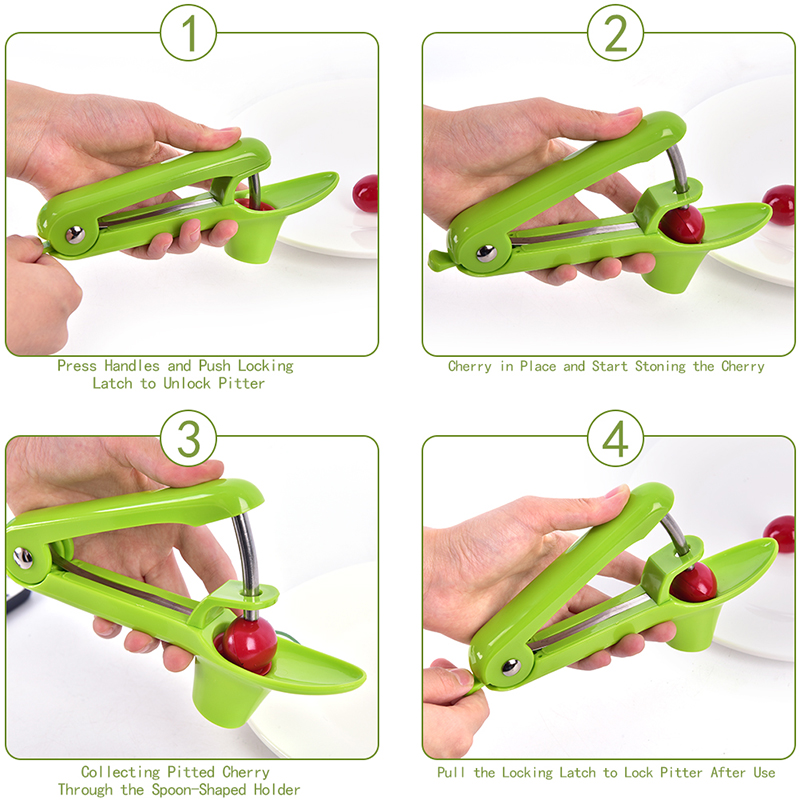 1

Press Handles and Push Locking Latch to Unlock Pitter

2

Cherry in Place and Start Stoning the Cherry

3

Collecting Pitted Cherry Through the Spoon-Shaped Holder

4

Pull the Locking Latch to Lock Pitter After Use