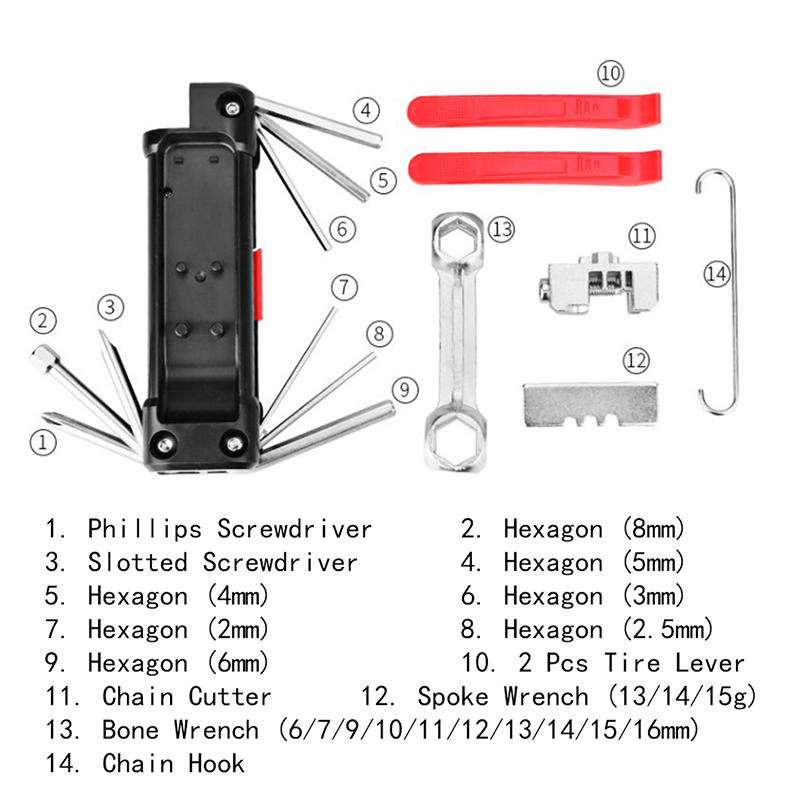 ⑩
④
⑤
⑥
⑬
⑪
⑭
⑦
③
②
⑧
⑫
⑨
①

1. Phillips Screwdriver
2. Hexagon (8mm)
3. Slotted Screwdriver
4. Hexagon (5mm)
5. Hexagon (4mm)
6. Hexagon (3mm)
7. Hexagon (2mm)
8. Hexagon (2.5mm)
9. Hexagon (6mm)
10. 2 Pcs Tire Lever
11. Chain Cutter
12. Spoke Wrench (13/14/15g)
13. Bone Wrench (6/7/9/10/11/12/13/14/15/16mm)
14. Chain Hook