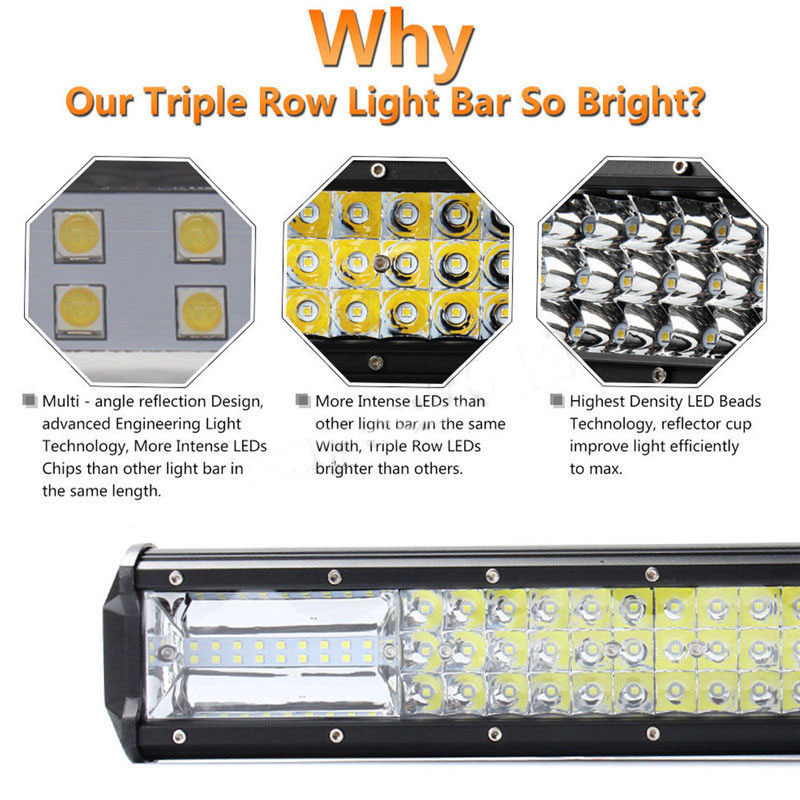 Why
Our Triple Row Light Bar So Bright?

Multi - angle reflection Design, advanced Engineering Light Technology, More Intense LEDs Chips than other light bar in the same length.

More Intense LEDs than other light bar in the same Width, Triple Row LEDs brighter than others.

Highest Density LED Beads Technology, reflector cup improve light efficiently to max.