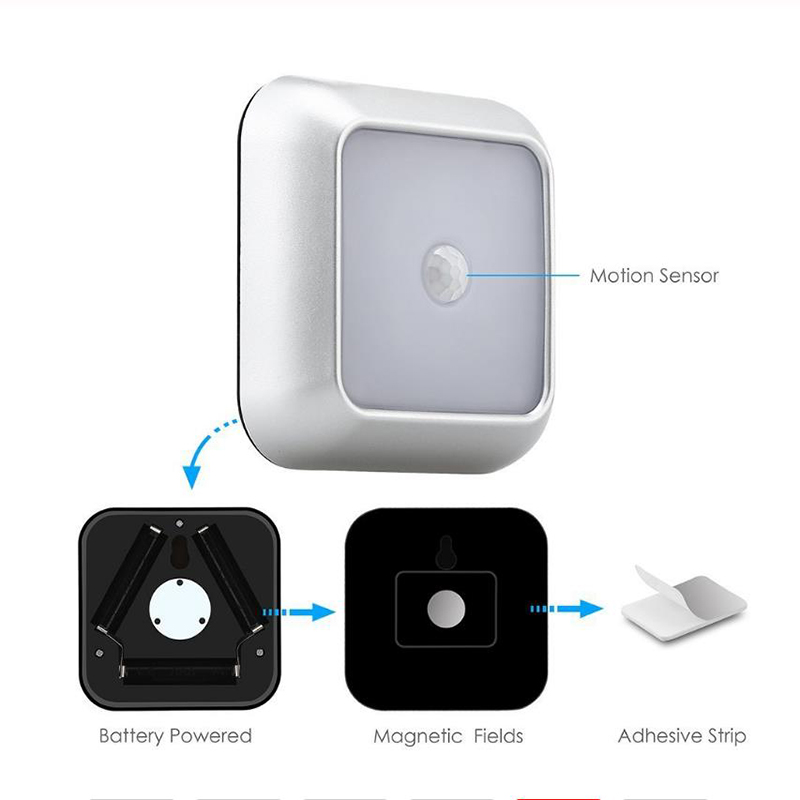 Motion Sensor

Battery Powered

Magnetic Fields

Adhesive Strip