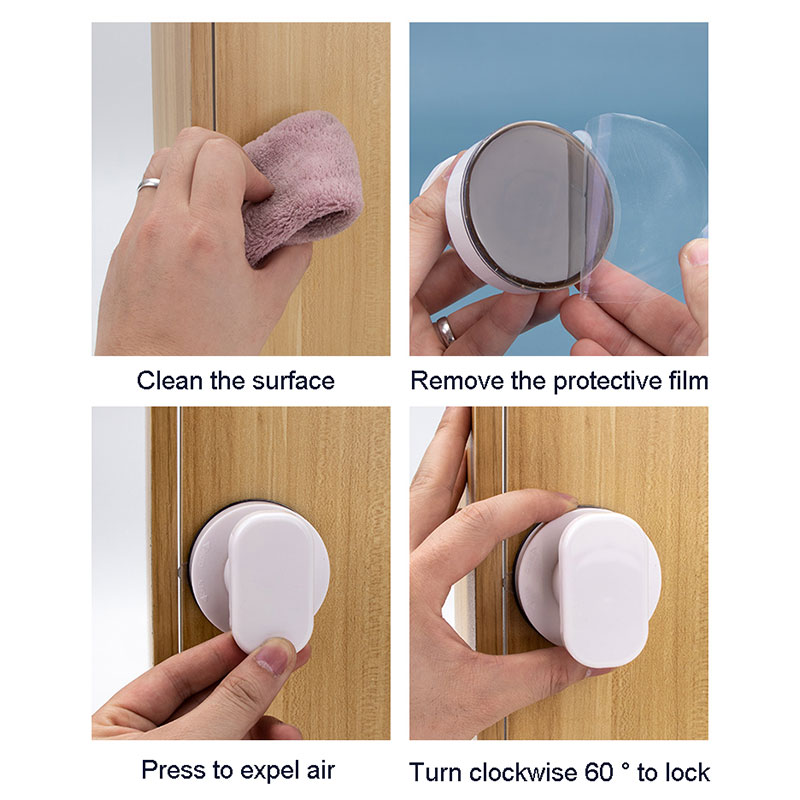 Clean the surface

Remove the protective film

Press to expel air

Turn clockwise 60 ° to lock