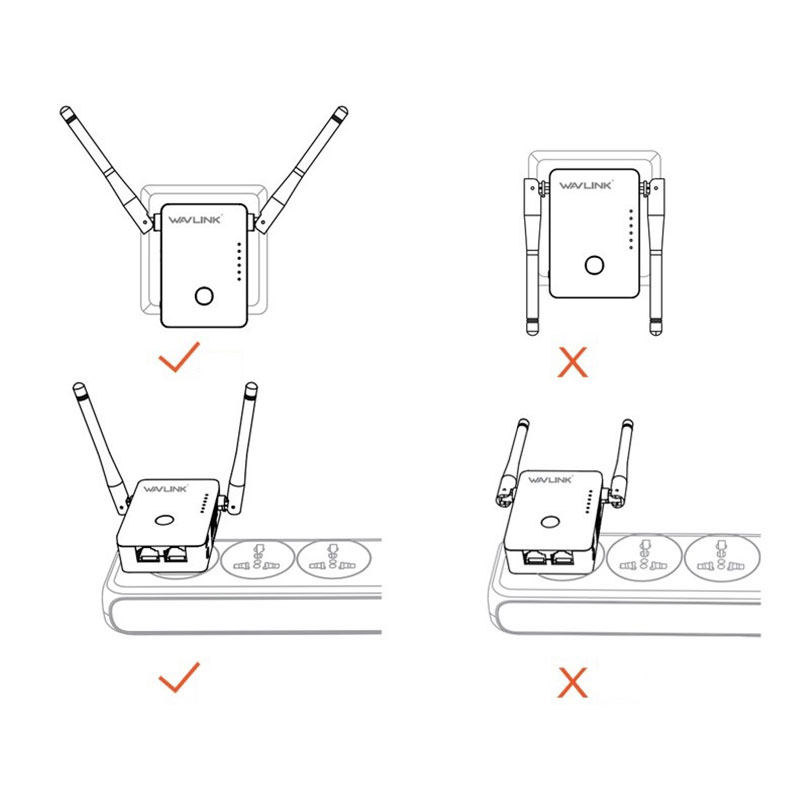 WAVLINK

WAVLINK

WAVLINK

WAVLINK