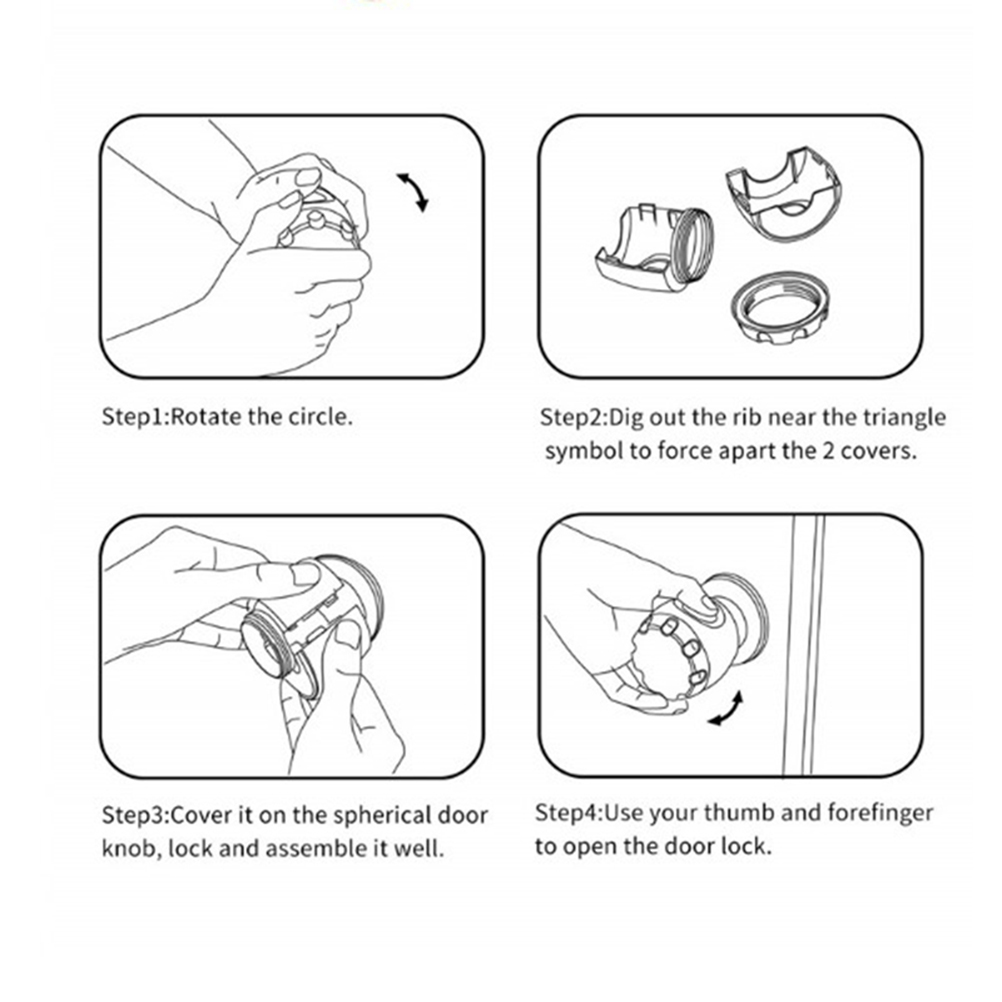 Step1:Rotate the circle.

Step2:Dig out the rib near the triangle symbol to force apart the 2 covers.

Step3:Cover it on the spherical door knob, lock and assemble it well.

Step4:Use your thumb and forefinger to open the door lock.