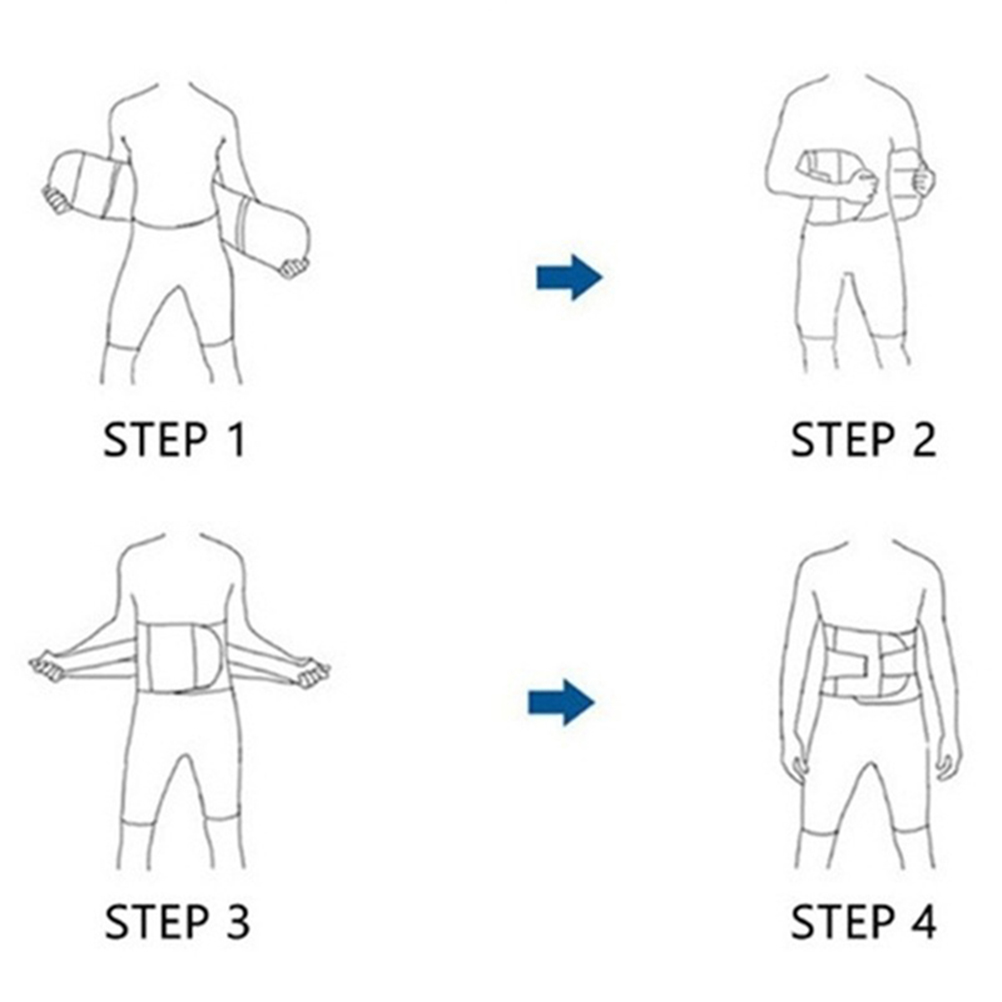 STEP 1

STEP 2

STEP 3

STEP 4