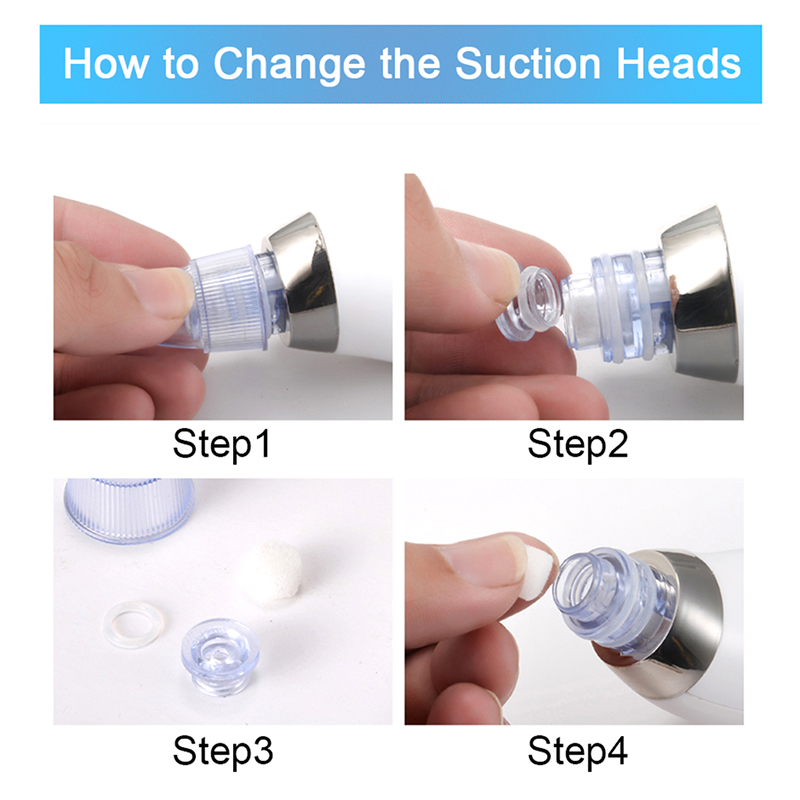 How to Change the Suction Heads

Step1

Step2

Step3

Step4