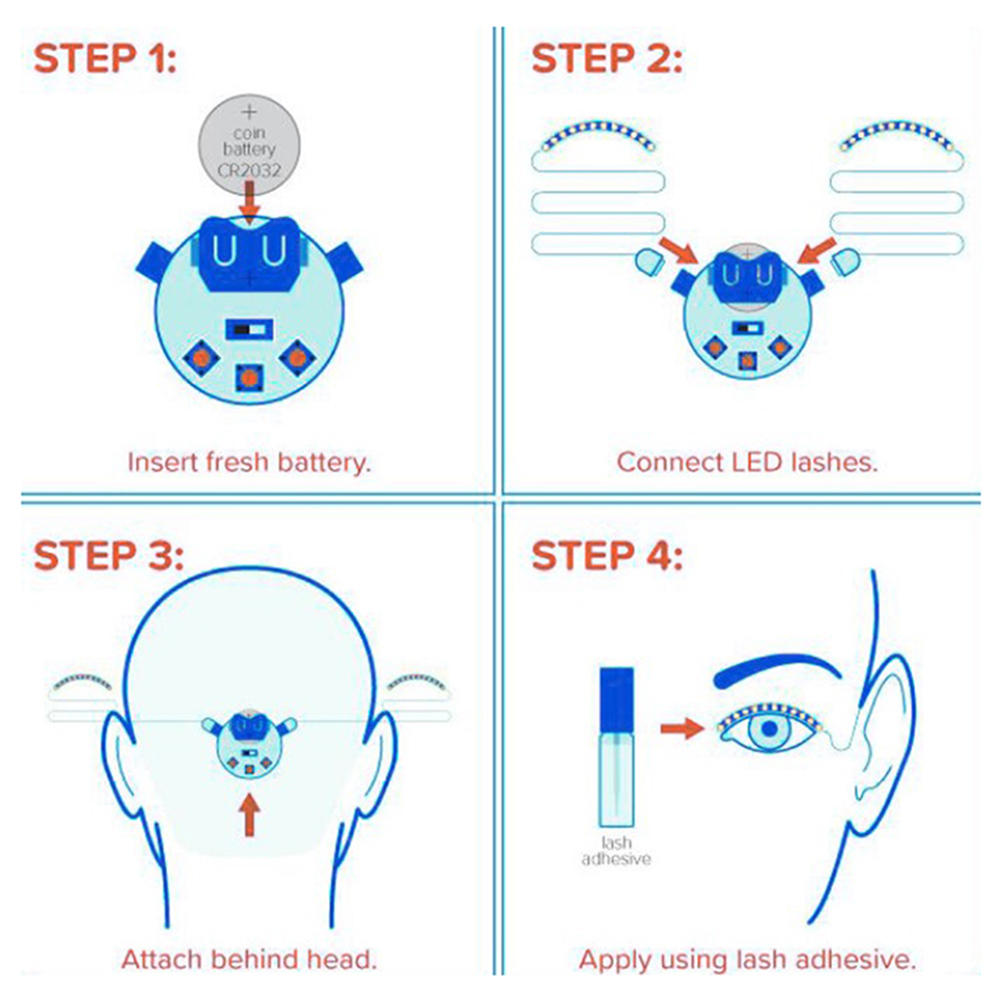 STEP 1:

+
coin
battery
CR2032

+

Insert fresh battery.

STEP 2:

+

Connect LED lashes.

STEP 3:

Attach behind head.

STEP 4:

lash
adhesive

Apply using lash adhesive.