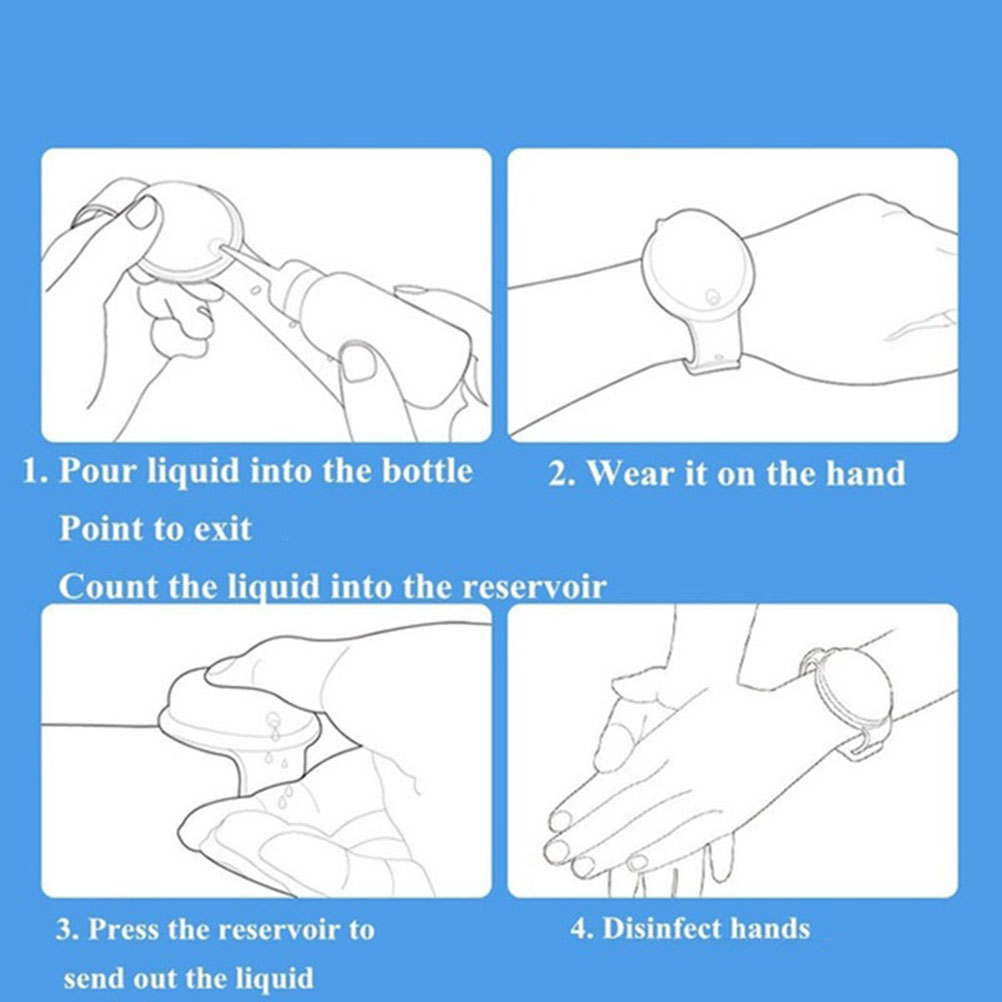 1. Pour liquid into the bottle
Point to exit
Count the liquid into the reservoir

2. Wear it on the hand

3. Press the reservoir to send out the liquid

4. Disinfect hands