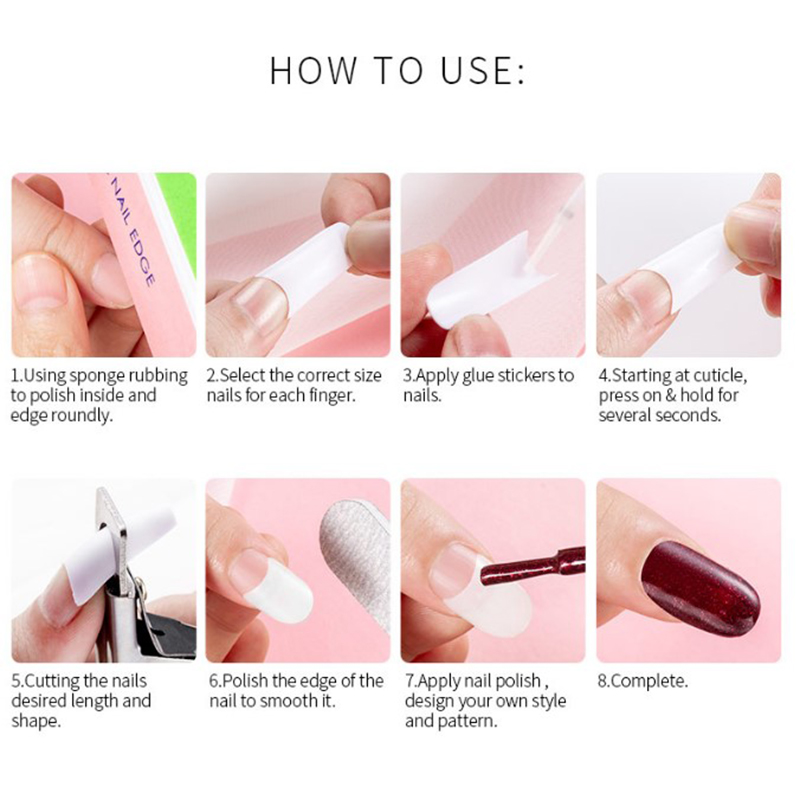 HOW TO USE:

NAIL EDGE

1.Using sponge rubbing to polish inside and edge roundly.

2.Select the correct size nails for each finger.

3.Apply glue stickers to nails.

4.Starting at cuticle, press on & hold for several seconds.

5.Cutting the nails desired length and shape.

6.Polish the edge of the nail to smooth it.

7.Apply nail polish , design your own style and pattern.

8.Complete.