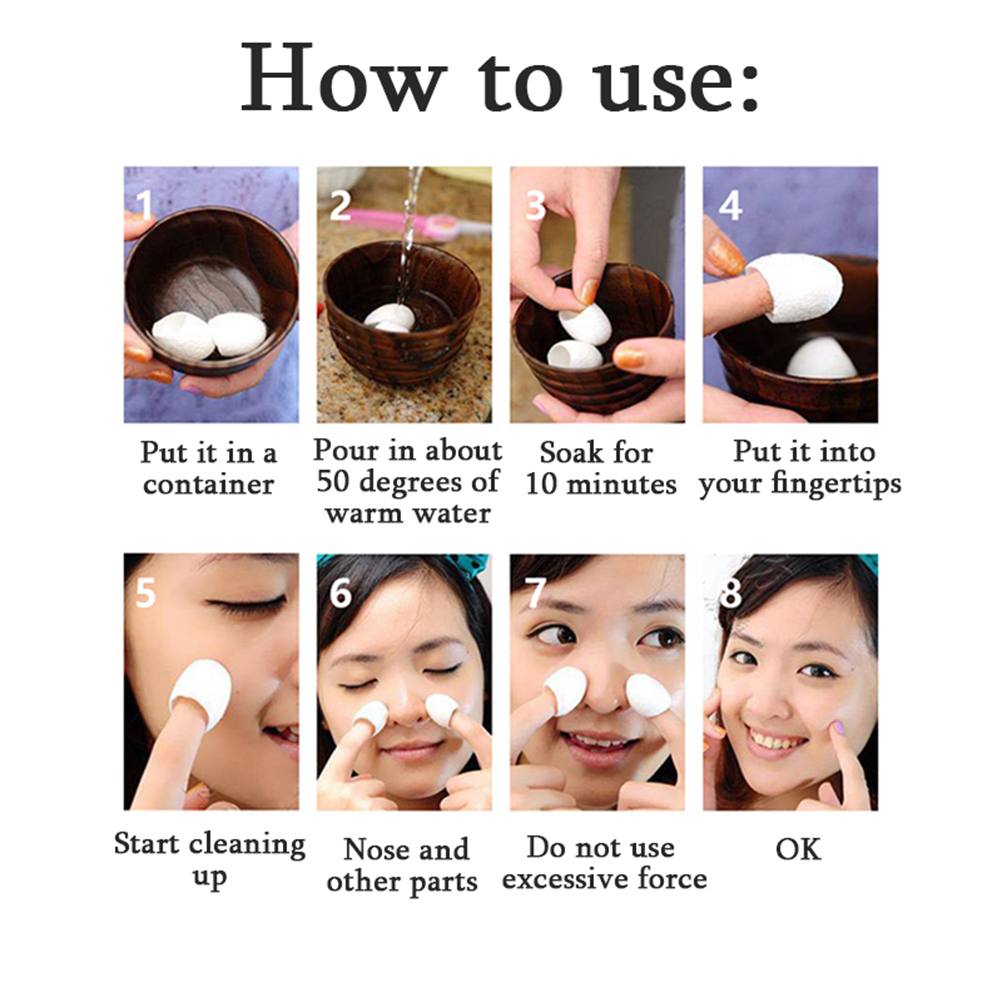 How to use:

1
Put it in a container

2
Pour in about 50 degrees of warm water

3
Soak for 10 minutes

4
Put it into your fingertips

5
Start cleaning up

6
Nose and other parts

7
Do not use excessive force

8
OK