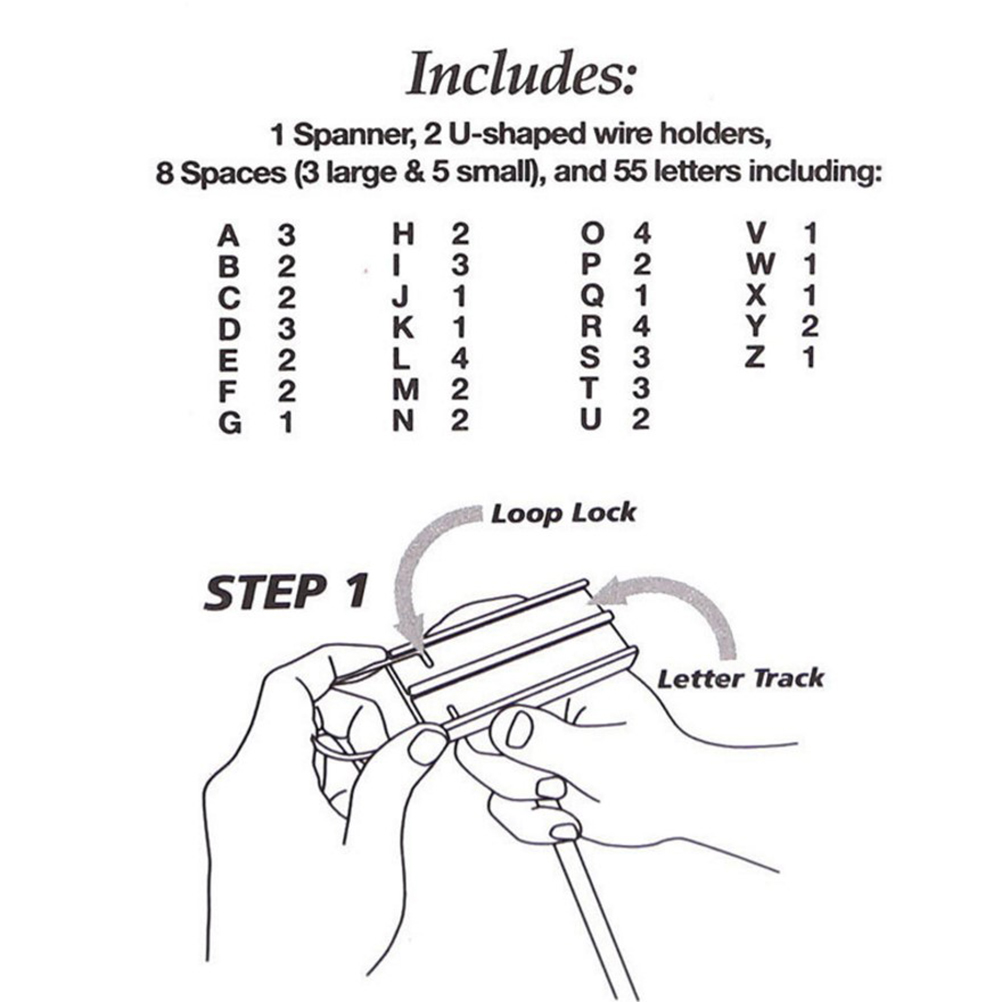 Includes:
1 Spanner, 2 U-shaped wire holders,
8 Spaces (3 large & 5 small), and 55 letters including:

A 3
B 2
C 2
D 3
E 2
F 2
G 1

H 2
I 3
J 1
K 1
L 4
M 2
N 2

O 4
P 2
Q 1
R 4
S 3
T 3
U 2

V 1
W 1
X 1
Y 2
Z 1

Loop Lock
STEP 1
Letter Track