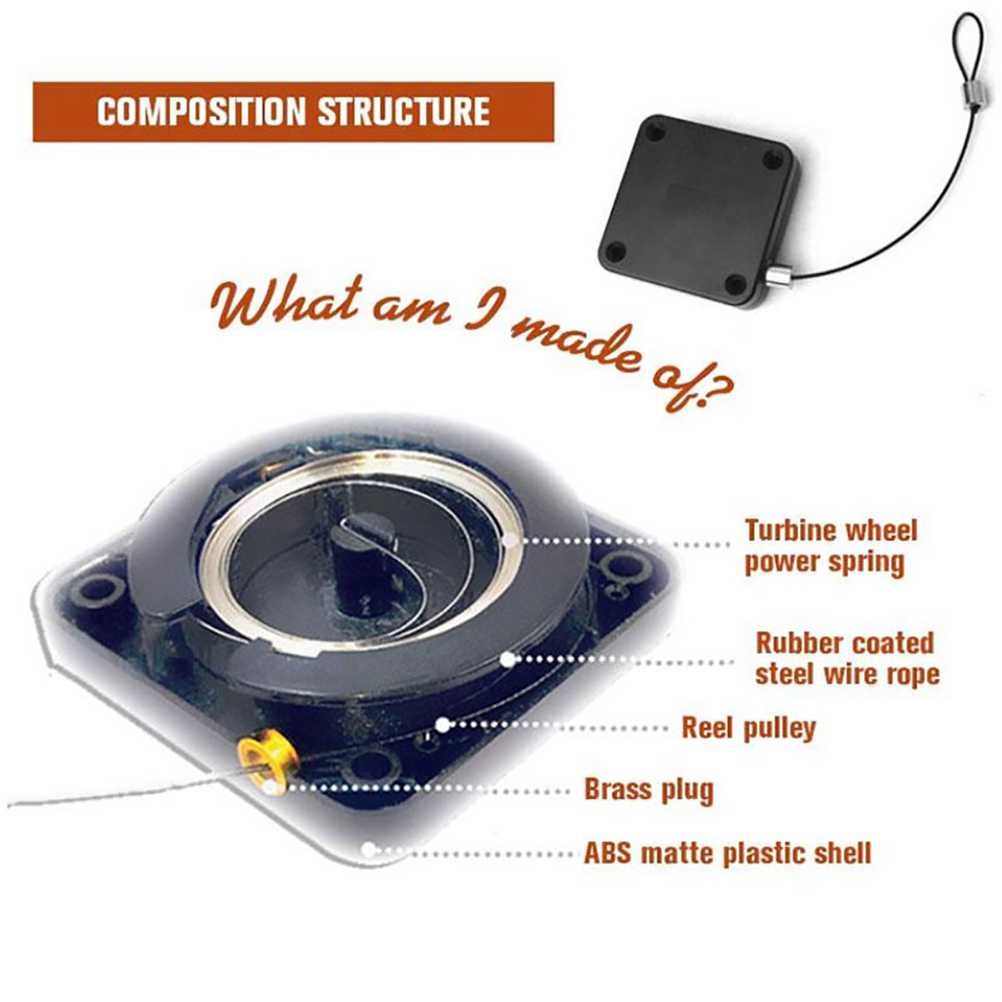 COMPOSITION STRUCTURE

What am I made of?

Turbine wheel power spring

Rubber coated steel wire rope

Reel pulley

Brass plug

ABS matte plastic shell