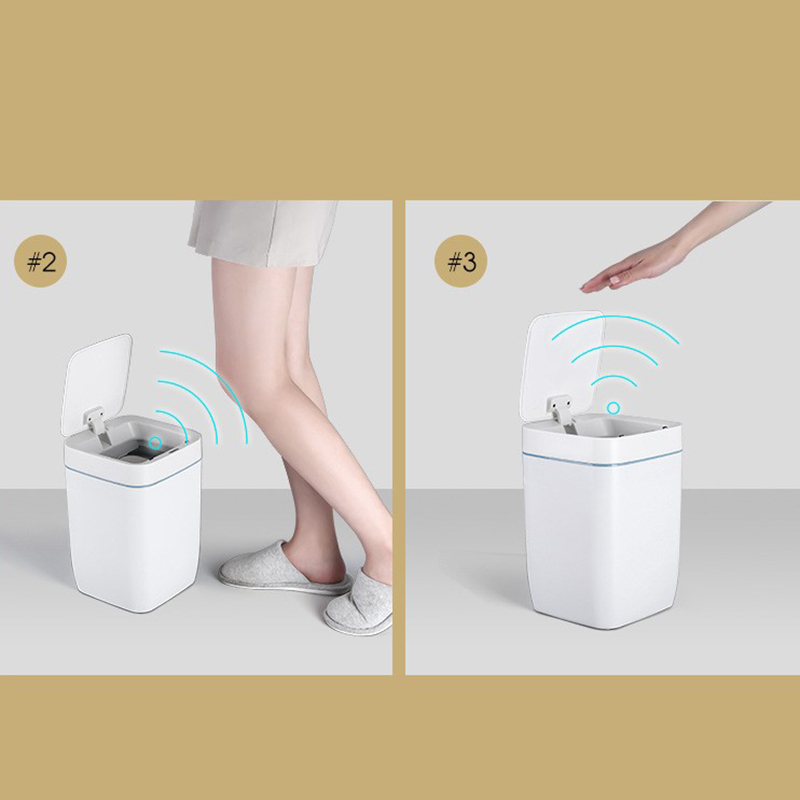 #2

#3