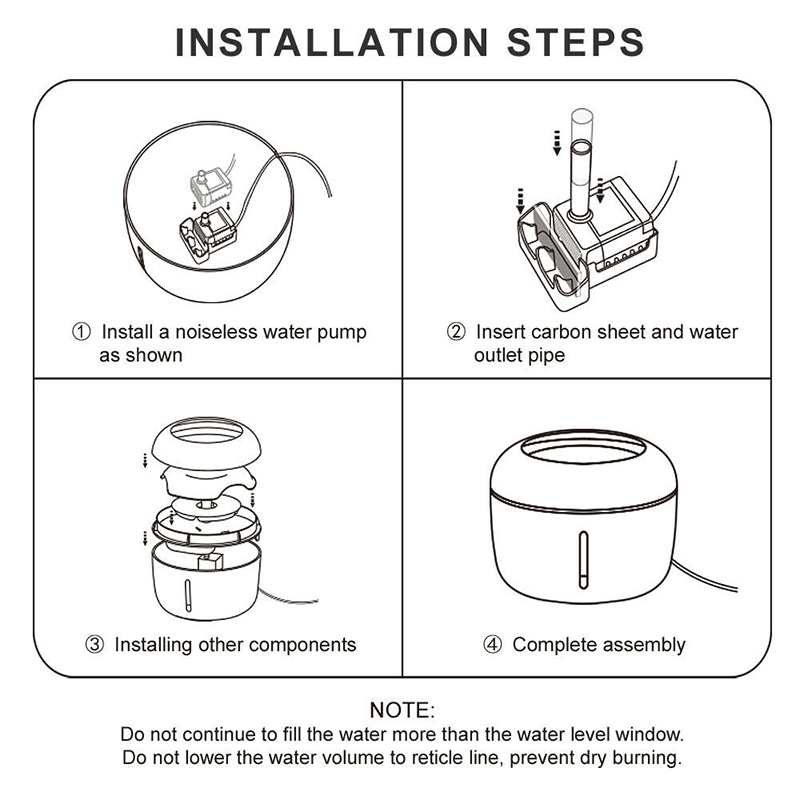 INSTALLATION STEPS

① Install a noiseless water pump as shown

② Insert carbon sheet and water outlet pipe

③ Installing other components

④ Complete assembly

NOTE:
Do not continue to fill the water more than the water level window.
Do not lower the water volume to reticle line, prevent dry burning.