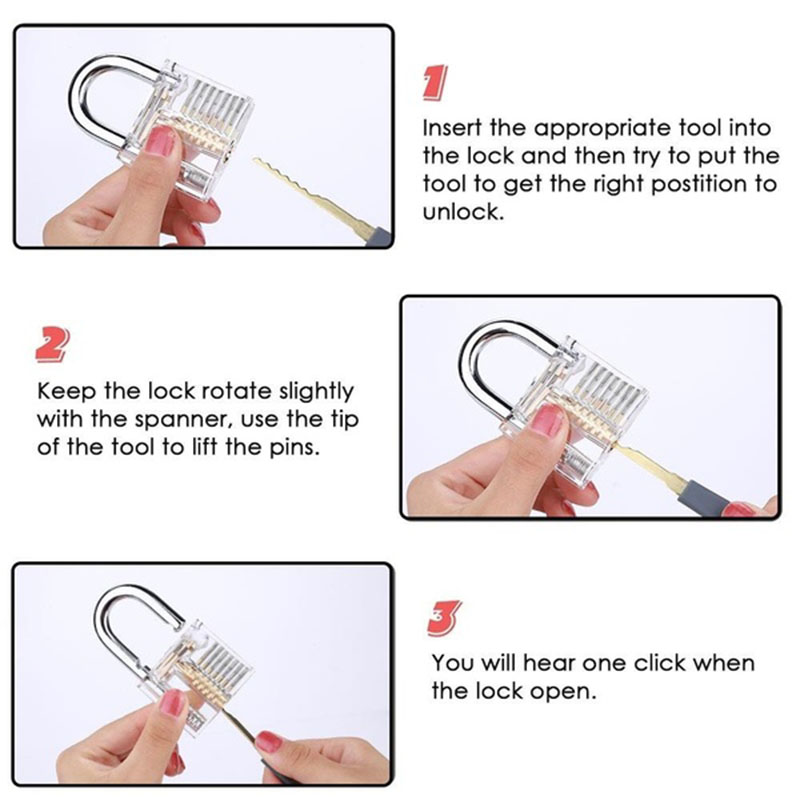 1

Insert the appropriate tool into the lock and then try to put the tool to get the right postition to unlock.

2

Keep the lock rotate slightly with the spanner, use the tip of the tool to lift the pins.

3

You will hear one click when the lock open.